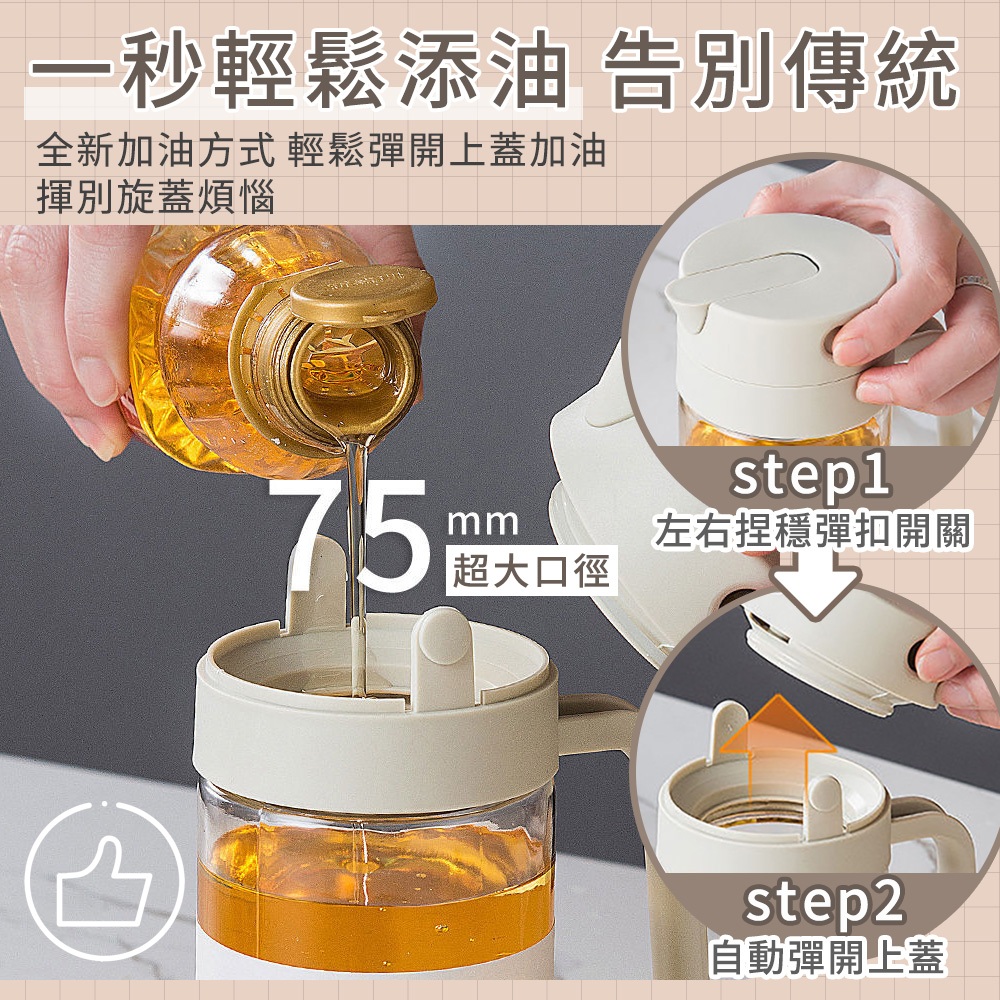 一秒輕鬆添油 告別傳統

全新加油方式 輕鬆彈開上蓋加油
揮別旋蓋煩惱

75 mm
超大口徑

step1
左右捏穩彈扣開關

step2
自動彈開上蓋