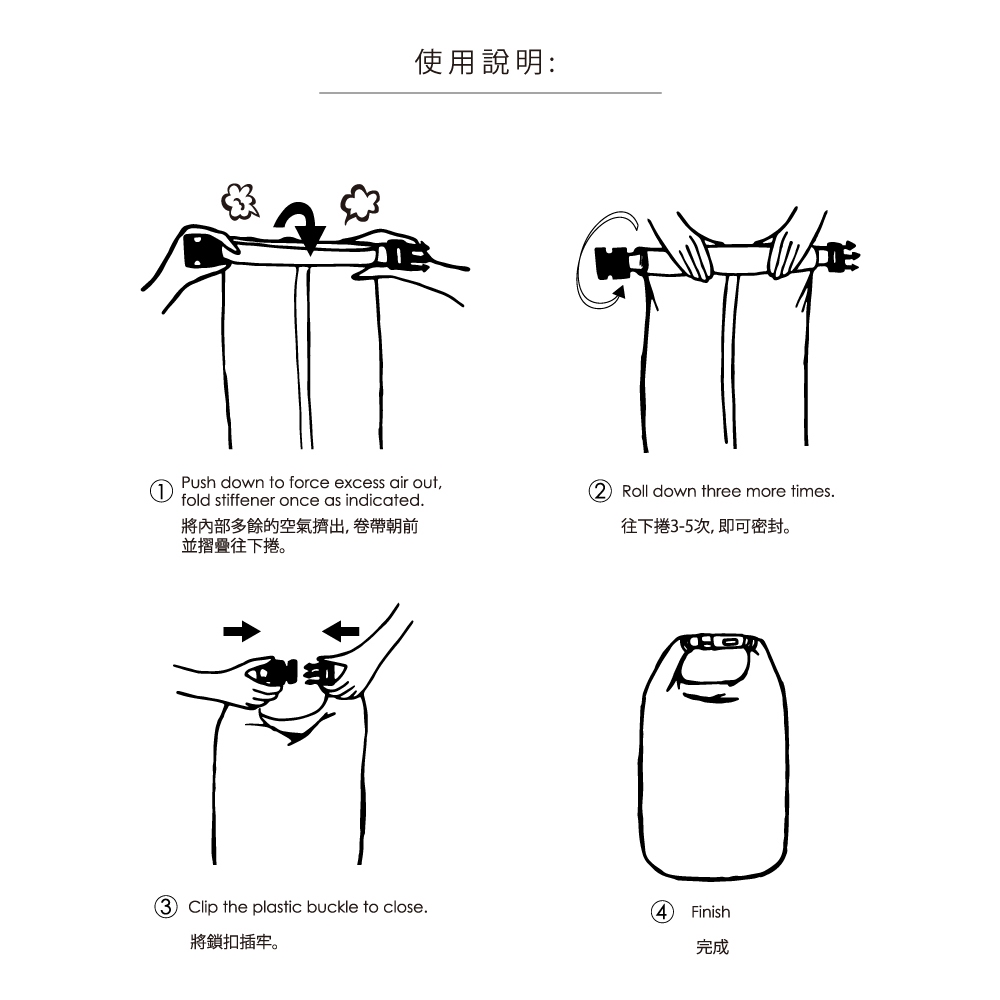 使用說明:

① Push down to force excess air out, fold stiffener once as indicated.

將內部多餘的空氣擠出, 卷帶朝前並摺疊往下捲。

② Roll down three more times.

往下捲3-5次, 即可密封。

③ Clip the plastic buckle to close.

將鎖扣插牢。

④ Finish

完成