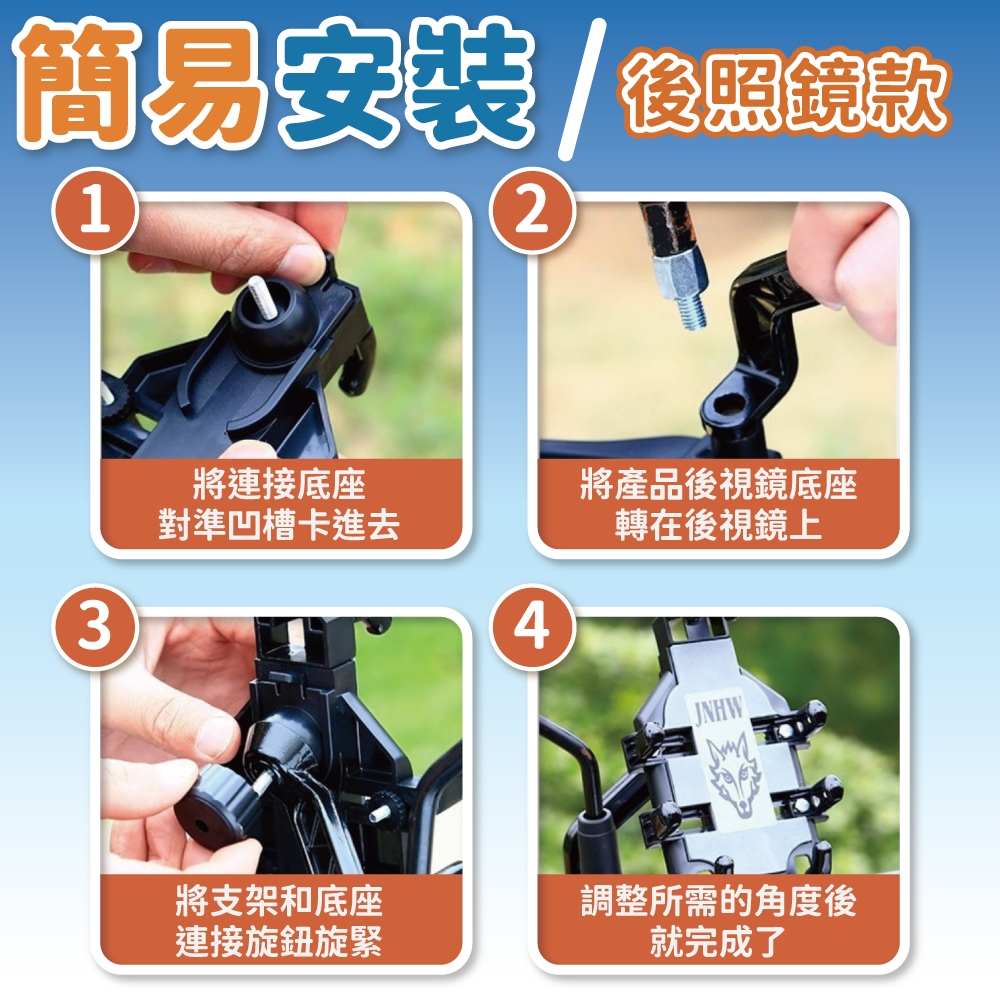 簡易安裝 / 後照鏡款

1
將連接底座
對準凹槽卡進去

2
將產品後視鏡底座
轉在後視鏡上

3
將支架和底座
連接旋鈕旋緊

4
JNHW
調整所需的角度後
就完成了