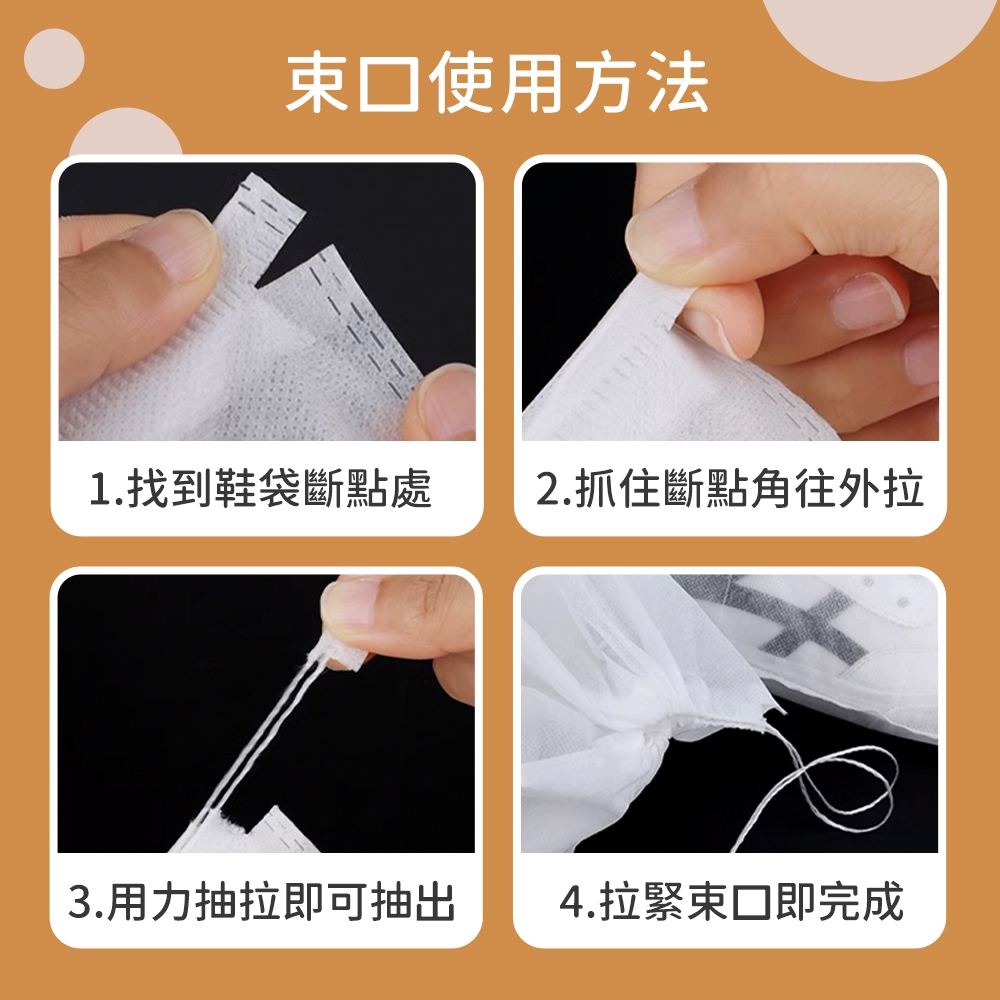 束口使用方法

1.找到鞋袋斷點處

2.抓住斷點角往外拉

3.用力抽拉即可抽出

4.拉緊束口即完成