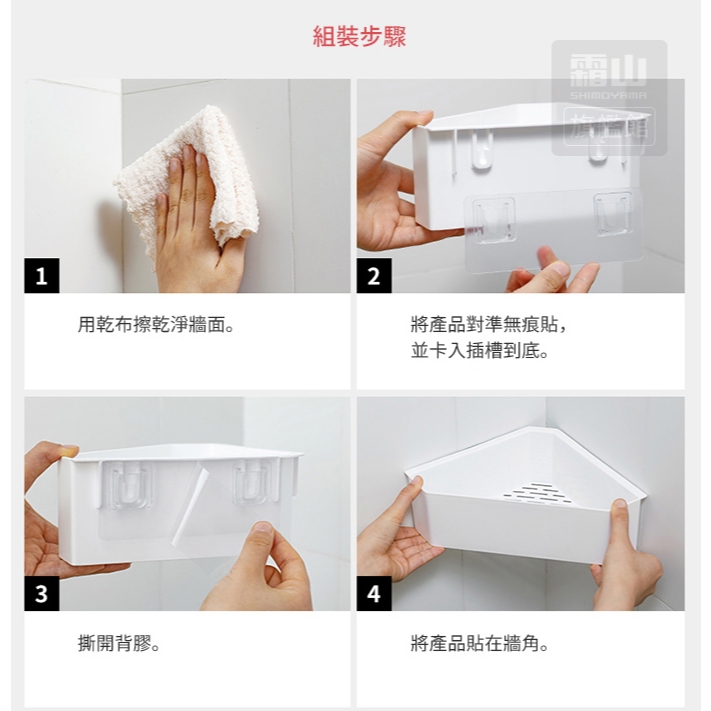 組裝步驟

霜山
SHIMOYAMA
旗艦館

1

用乾布擦乾淨牆面。

2

將產品對準無痕貼，並卡入插槽到底。

3

撕開背膠。

4

將產品貼在牆角。