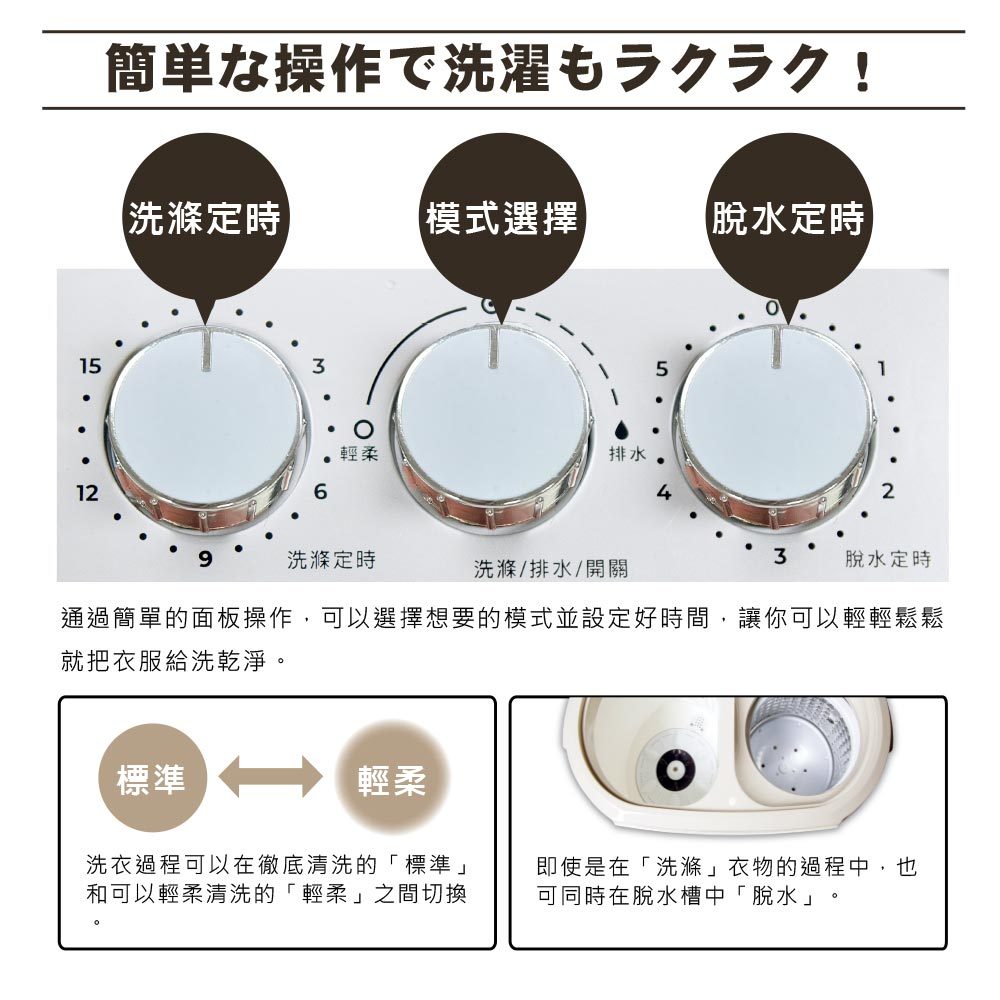 簡単な操作で洗濯もラクラク！

洗滌定時

模式選擇

脫水定時

15

3

12

6

9

洗滌定時

輕柔

排水

洗滌/排水/開關

0

5

1

4

2

3

脫水定時

通過簡單的面板操作，可以選擇想要的模式並設定好時間，讓你可以輕輕鬆鬆就把衣服給洗乾淨。

標準

輕柔

洗衣過程可以在徹底清洗的「標準」和可以輕柔清洗的「輕柔」之間切換。

即使是在「洗滌」衣物的過程中，也可同時在脫水槽中「脫水」。