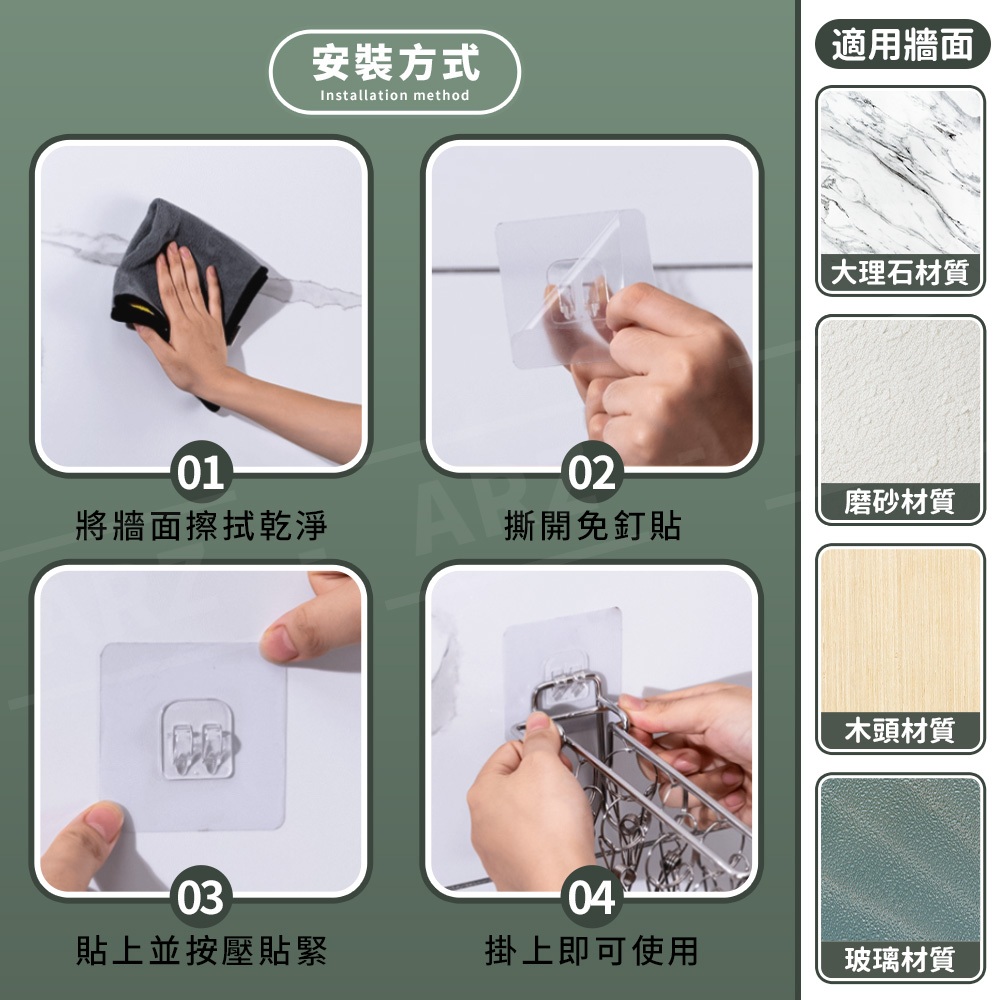 安裝方式
Installation method

01
將牆面擦拭乾淨

02
撕開免釘貼

03
貼上並按壓貼緊

04
掛上即可使用

適用牆面
大理石材質
磨砂材質
木頭材質
玻璃材質