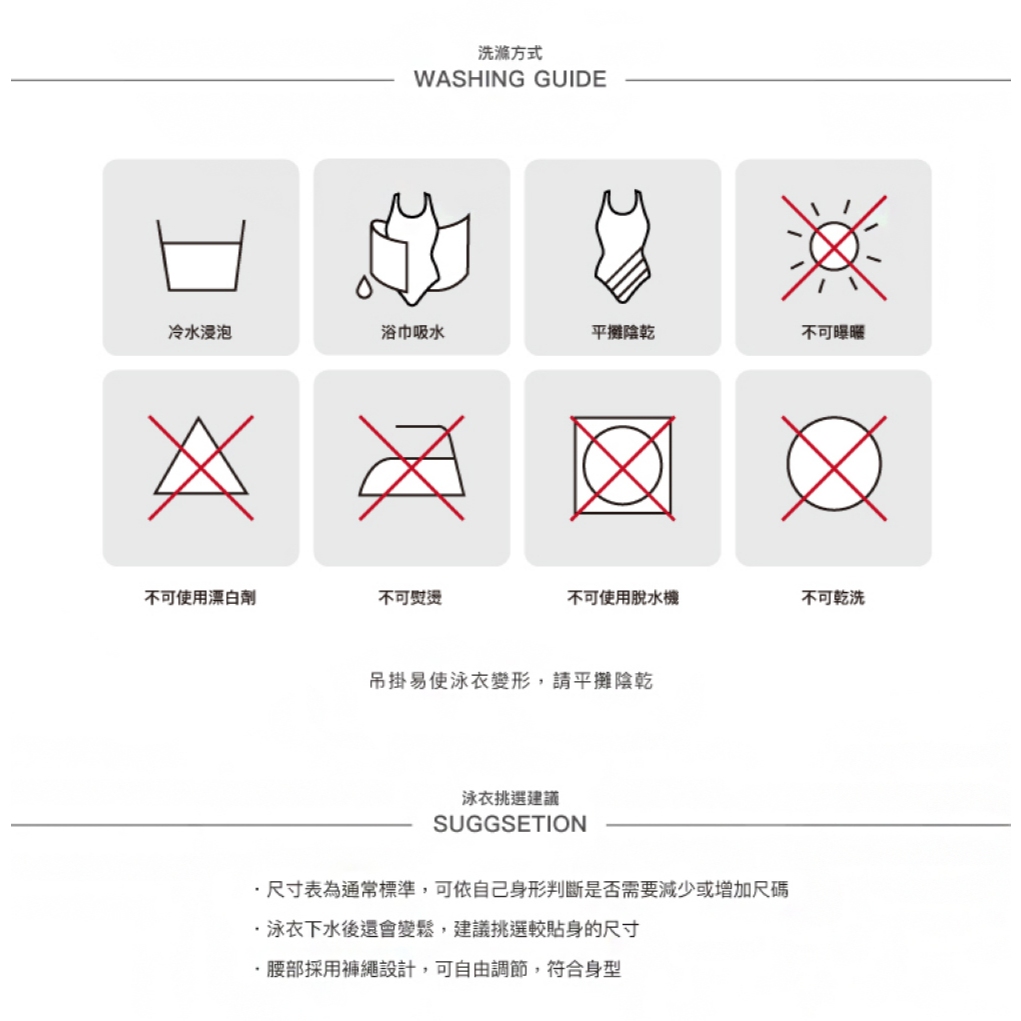 洗滌方式
WASHING GUIDE

冷水浸泡

浴巾吸水

平攤陰乾

不可曝曬

不可使用漂白劑

不可熨燙

不可使用脫水機

不可乾洗

吊掛易使泳衣變形，請平攤陰乾

泳衣挑選建議
SUGGSETION

・尺寸表為通常標準，可依自己身形判斷是否需要減少或增加尺碼

・泳衣下水後還會變鬆，建議挑選較貼身的尺寸

・腰部採用褲繩設計，可自由調節，符合身型