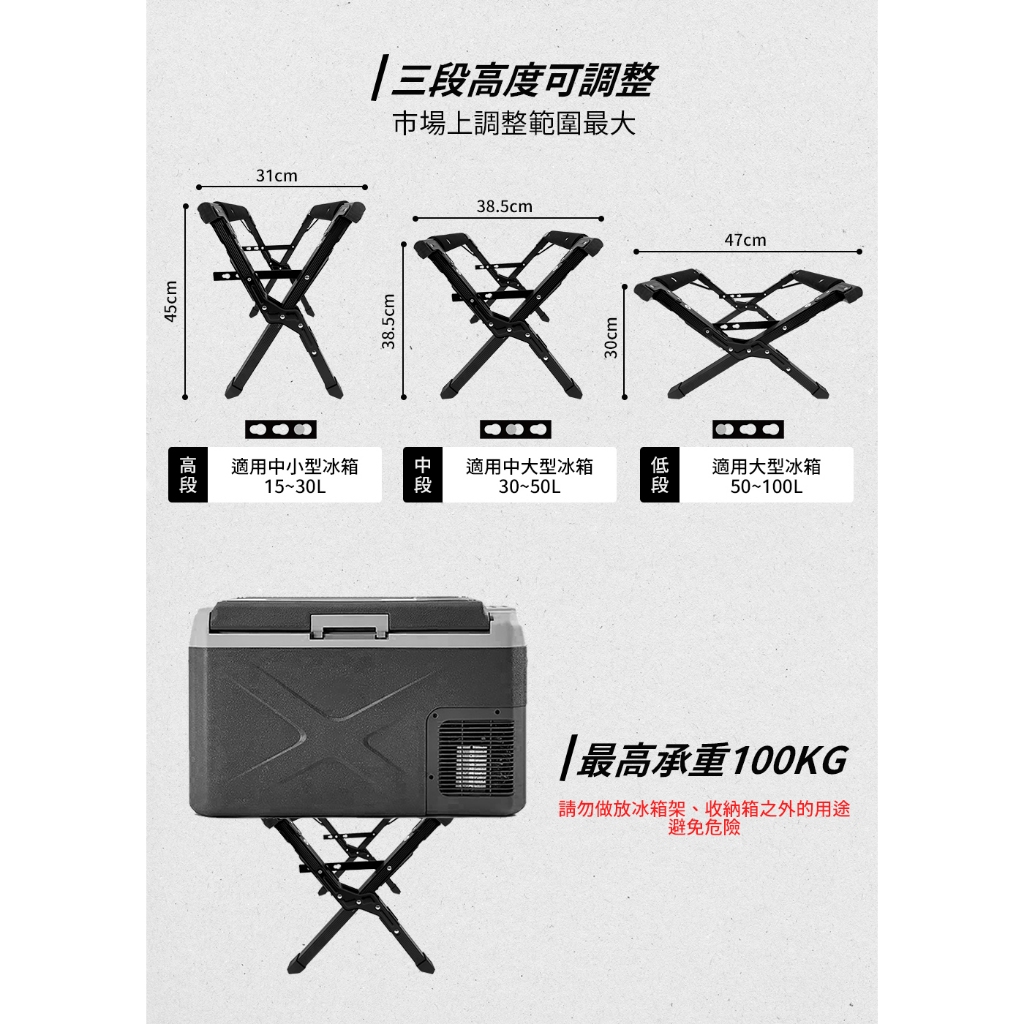 三段高度可調整
市場上調整範圍最大

31cm
45cm

38.5cm
38.5cm

47cm
30cm

高段 適用中小型冰箱 15~30L

中段 適用中大型冰箱 30~50L

低段 適用大型冰箱 50~100L

最高承重100KG
請勿做放冰箱架、收納箱之外的用途
避免危險