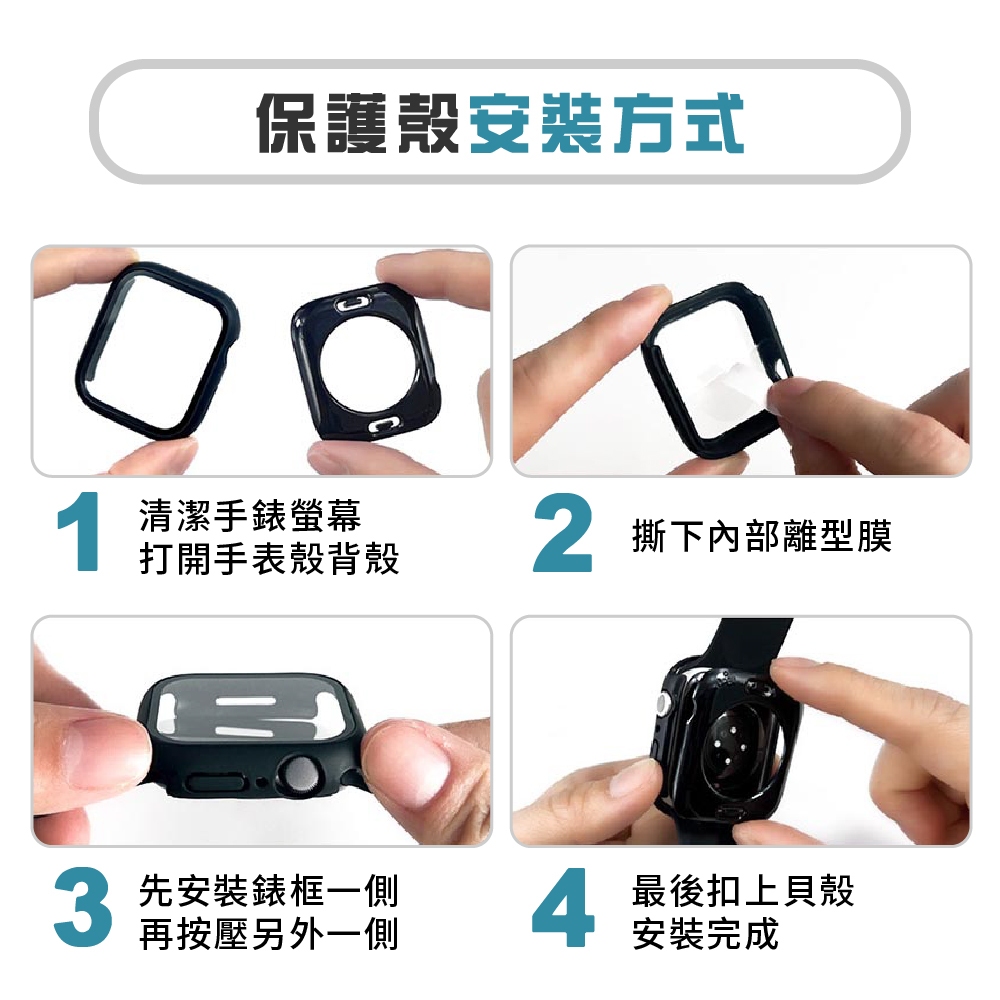 保護殼安裝方式

1 清潔手錶螢幕
打開手表殼背殼

2 撕下內部離型膜

3 先安裝錶框一側
再按壓另外一側

4 最後扣上貝殼
安裝完成