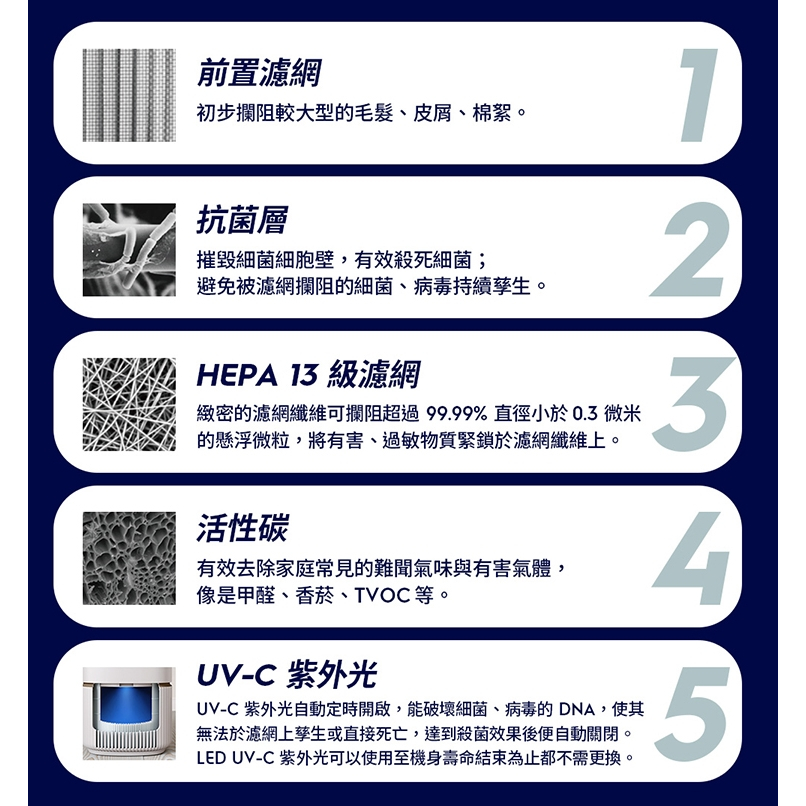 前置濾網
初步攔阻較大型的毛髮、皮屑、棉絮。
1

抗菌層
摧毀細菌細胞壁，有效殺死細菌；
避免被濾網攔阻的細菌、病毒持續孳生。
2

HEPA 13 級濾網
緻密的濾網纖維可攔阻超過 99.99% 直徑小於 0.3 微米的懸浮微粒，將有害、過敏物質緊鎖於濾網纖維上。
3

活性碳
有效去除家庭常見的難聞氣味與有害氣體，
像是甲醛、香菸、TVOC 等。
4

UV-C 紫外光
UV-C 紫外光自動定時開啟，能破壞細菌、病毒的 DNA，使其無法於濾網上孳生或直接死亡，達到殺菌效果後便自動關閉。
LED UV-C 紫外光可以使用至機身壽命結束為止都不需更換。
5