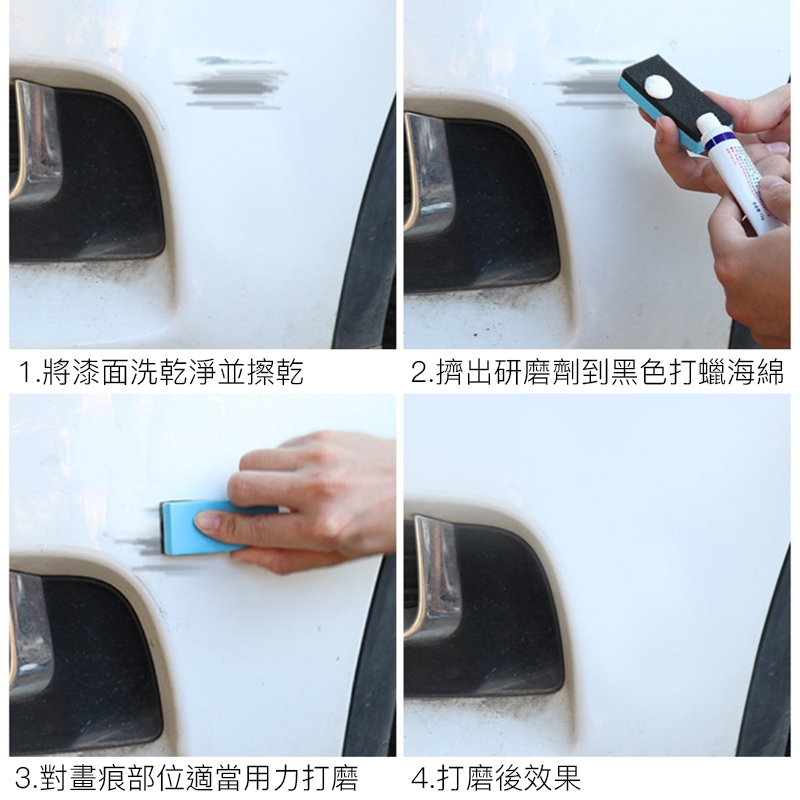 1.將漆面洗乾淨並擦乾

2.擠出研磨劑到黑色打蠟海綿

3.對畫痕部位適當用力打磨

4.打磨後效果