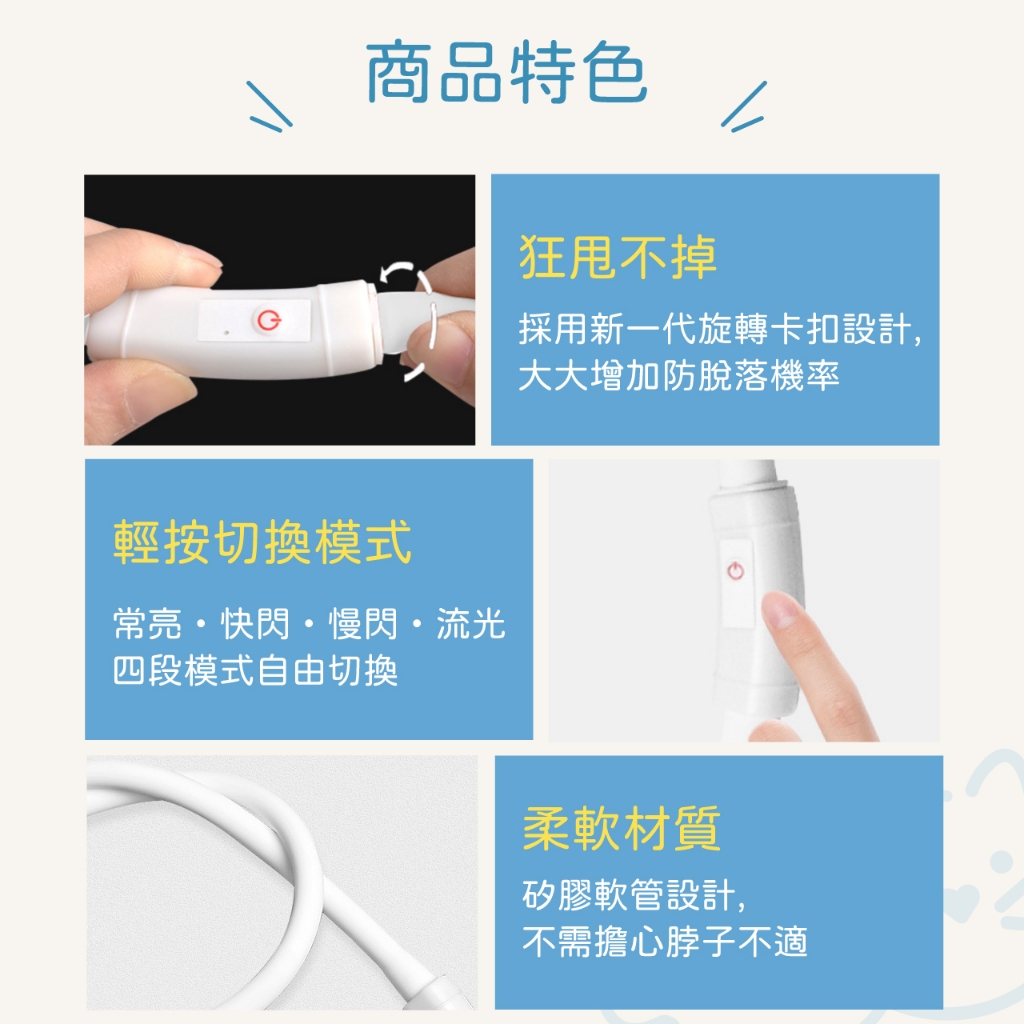 商品特色

狂甩不掉

採用新一代旋轉卡扣設計,
大大增加防脫落機率

輕按切換模式

常亮・快閃・慢閃・流光
四段模式自由切換

柔軟材質

矽膠軟管設計,
不需擔心脖子不適