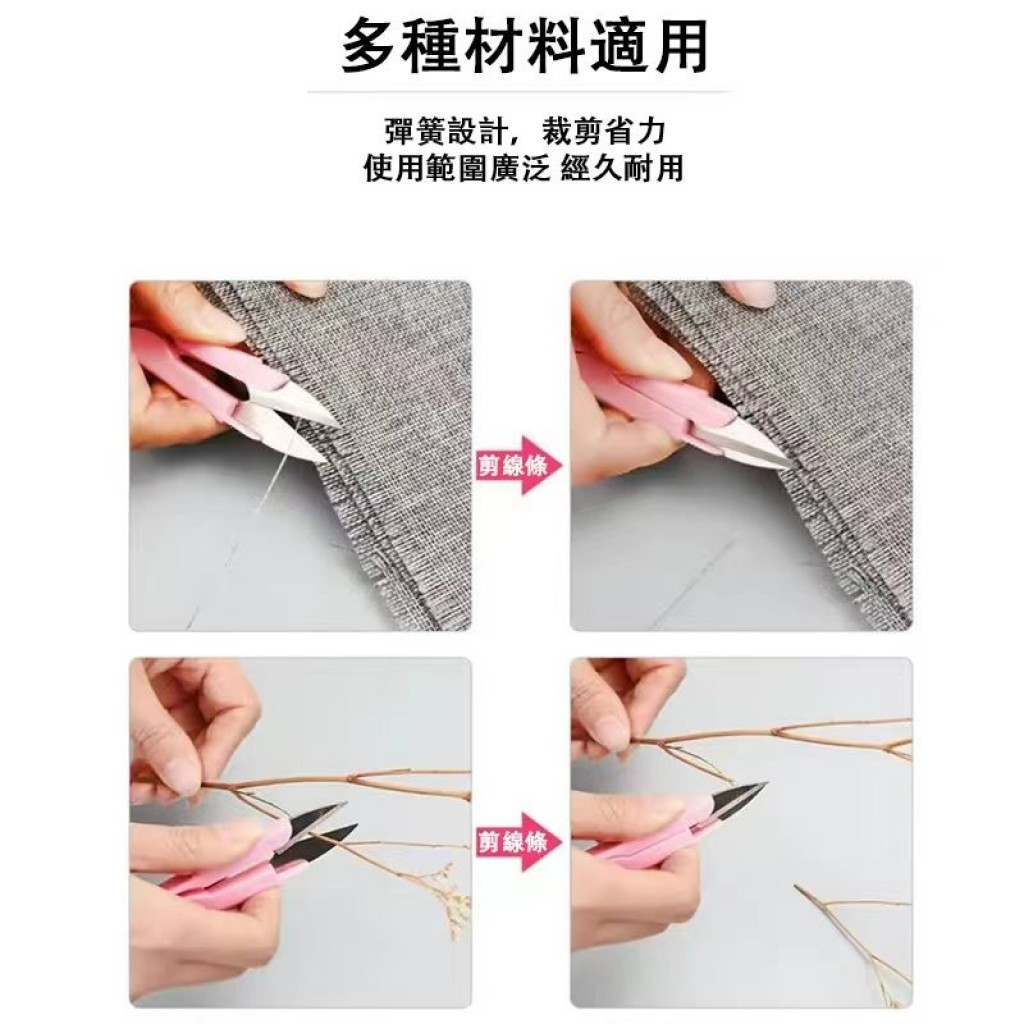 多種材料適用

彈簧設計，裁剪省力
使用範圍廣泛 經久耐用

剪線條

剪線條