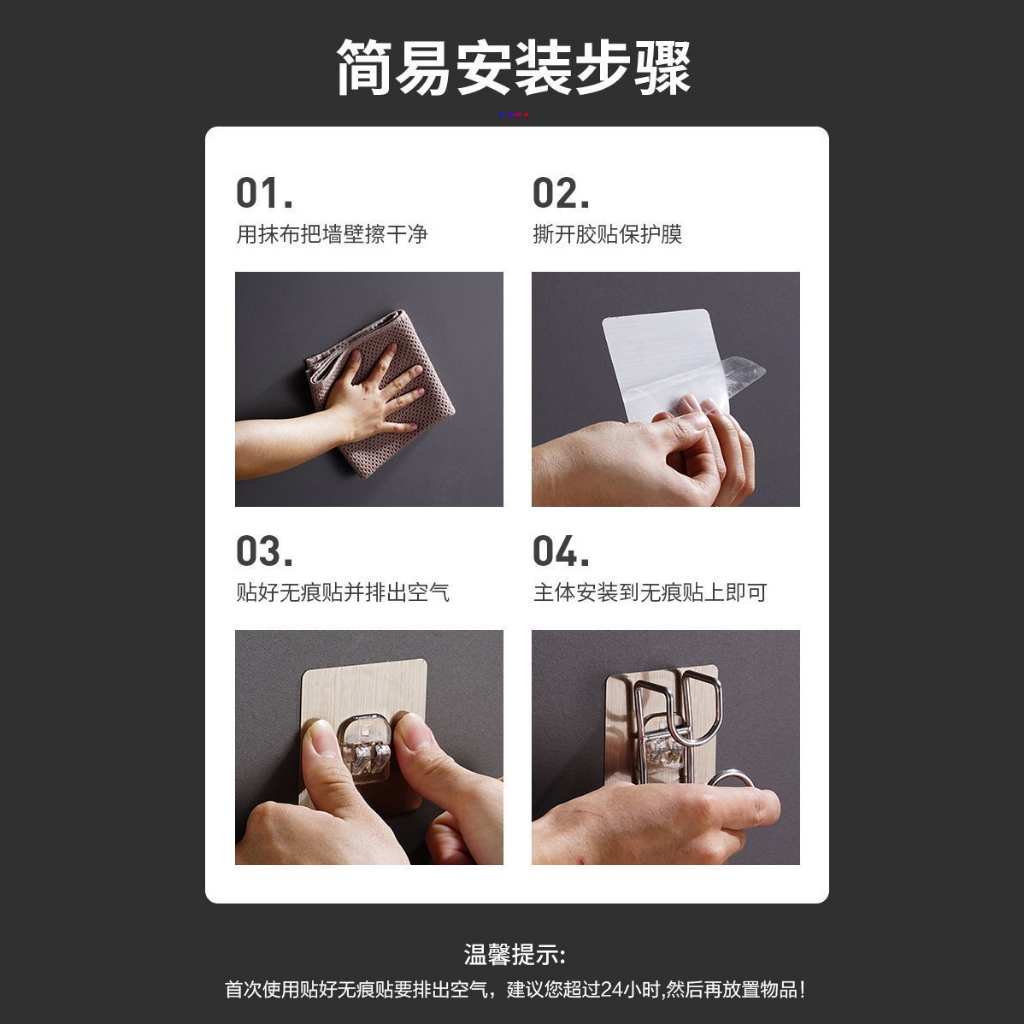 简易安装步骤

01.
用抹布把墙壁擦干净

02.
撕开胶贴保护膜

03.
贴好无痕贴并排出空气

04.
主体安装到无痕贴上即可

温馨提示:
首次使用贴好无痕贴要排出空气，建议您超过24小时,然后再放置物品!