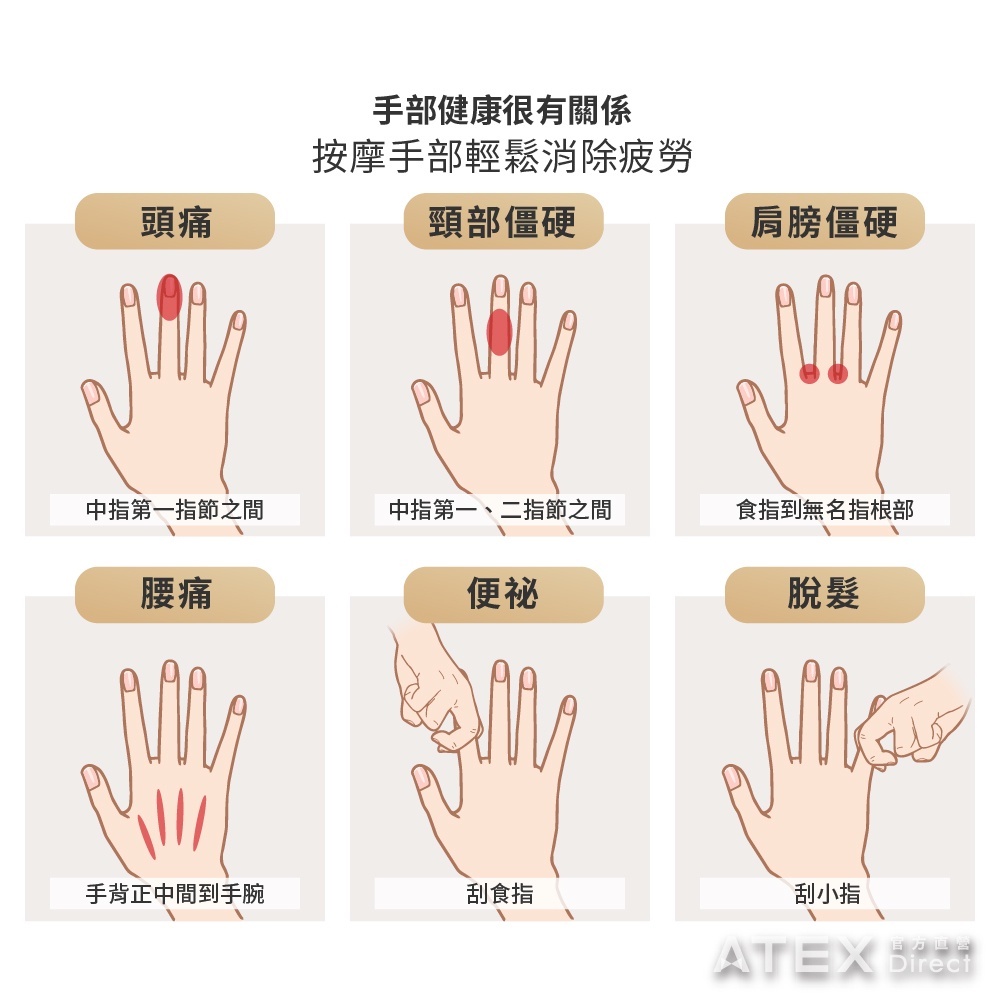 手部健康很有關係
按摩手部輕鬆消除疲勞

頭痛
中指第一指節之間

頸部僵硬
中指第一、二指節之間

肩膀僵硬
食指到無名指根部

腰痛
手背正中間到手腕

便祕
刮食指

脫髮
刮小指

ATEX 官方直營 Direct