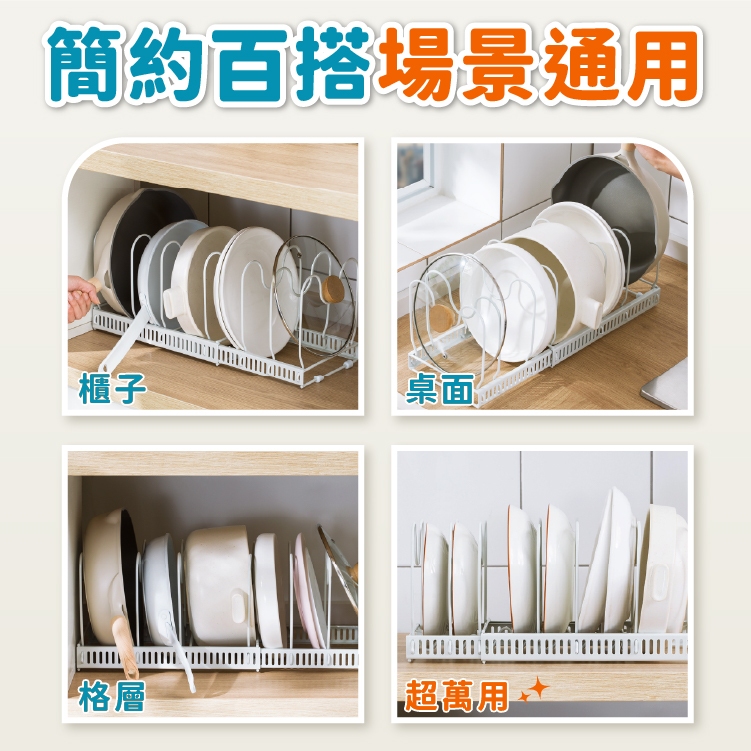 簡約百搭場景通用

櫃子

桌面

格層

超萬用