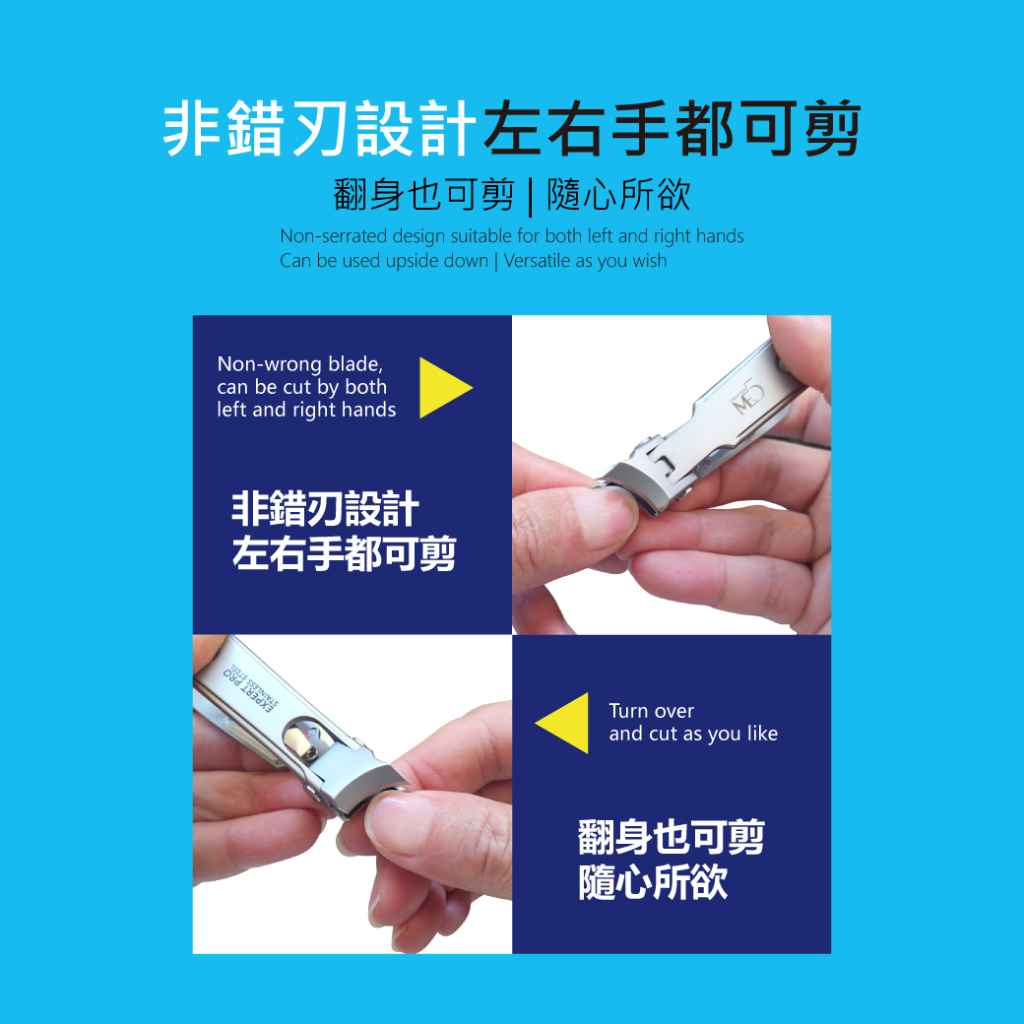 非錯刃設計左右手都可剪

翻身也可剪 | 隨心所欲

Non-serrated design suitable for both left and right hands
Can be used upside down | Versatile as you wish

Non-wrong blade, can be cut by both left and right hands

非錯刃設計
左右手都可剪

MD

EXPERT PRO
STAINLESS STEEL

Turn over and cut as you like

翻身也可剪
隨心所欲