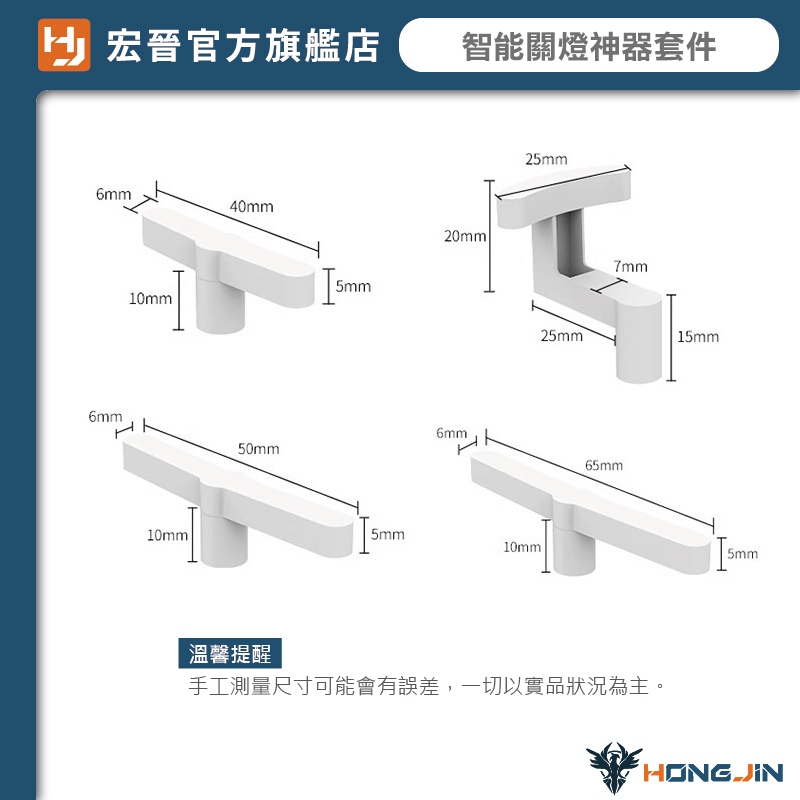 宏晉官方旗艦店

智能關燈神器套件

6mm
40mm
10mm
5mm

25mm
20mm
7mm
25mm
15mm

6mm
50mm
10mm
5mm

6mm
65mm
10mm
5mm

溫馨提醒
手工測量尺寸可能會有誤差，一切以實品狀況為主。

HONGJIN