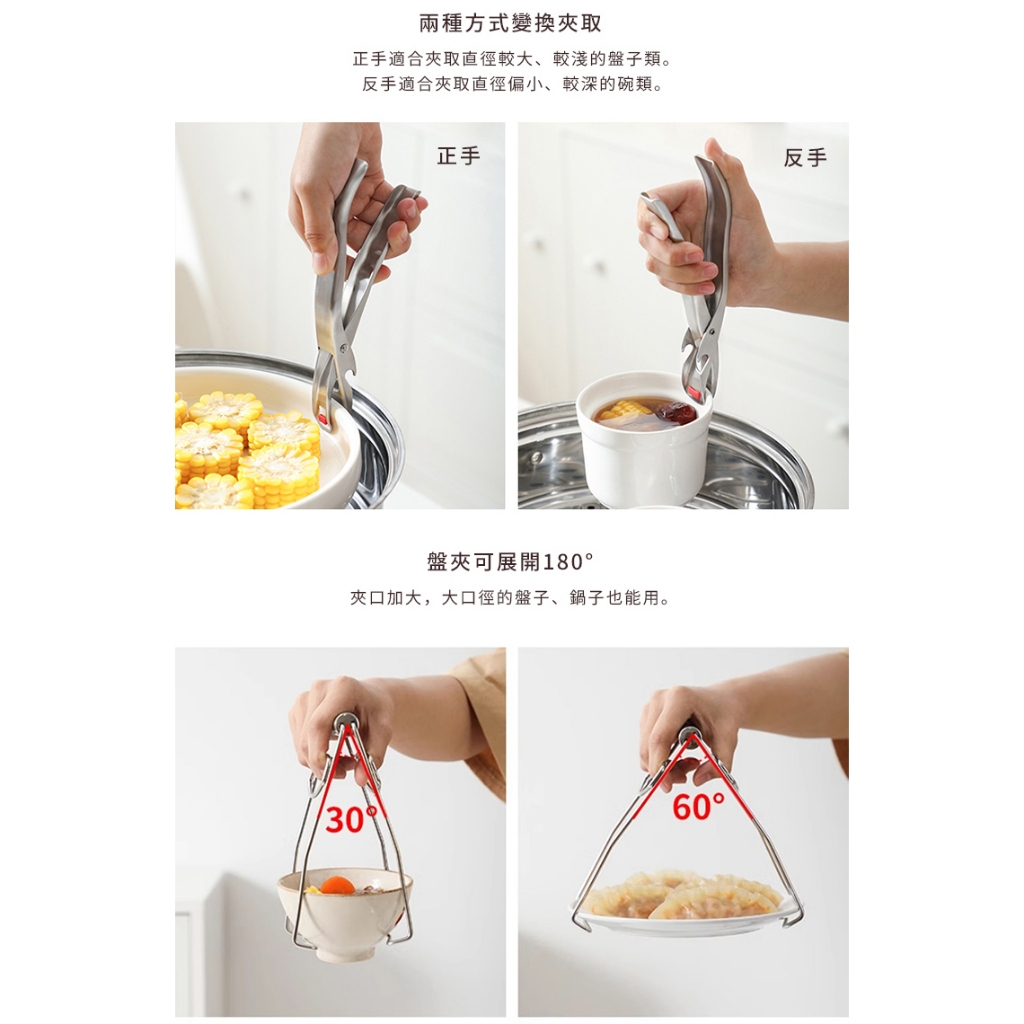 兩種方式變換夾取

正手適合夾取直徑較大、較淺的盤子類。
反手適合夾取直徑偏小、較深的碗類。

正手

反手

盤夾可展開180°

夾口加大，大口徑的盤子、鍋子也能用。

30°

60°