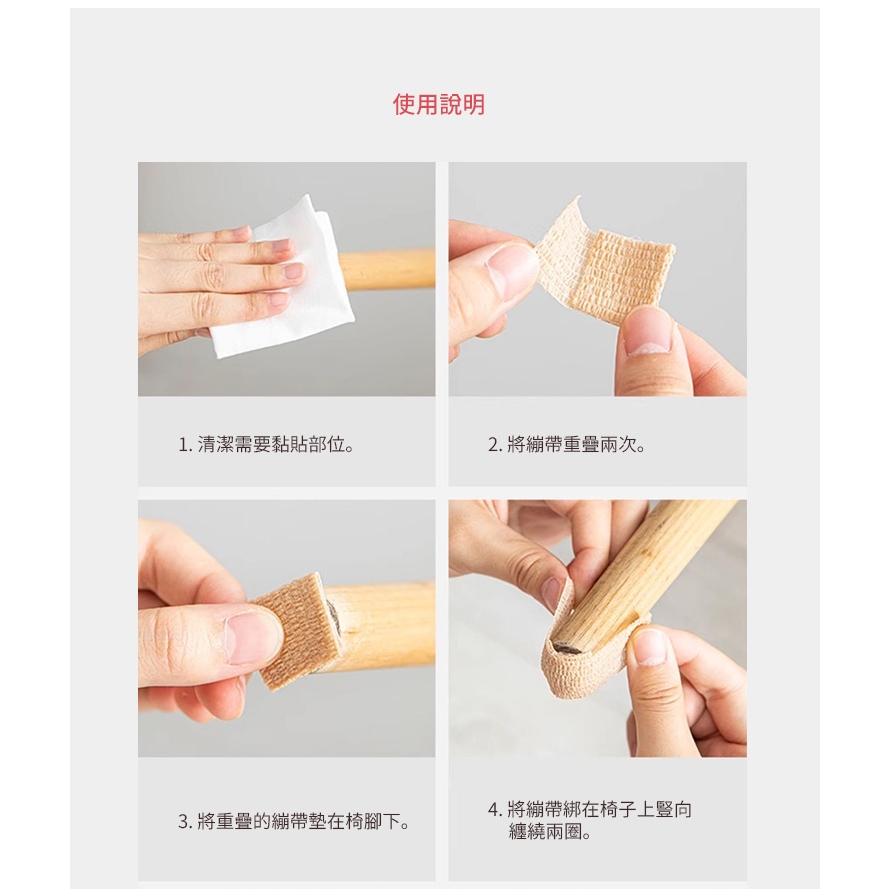 使用說明

1. 清潔需要黏貼部位。

2. 將繃帶重疊兩次。

3. 將重疊的繃帶墊在椅腳下。

4. 將繃帶綁在椅子上豎向纏繞兩圈。