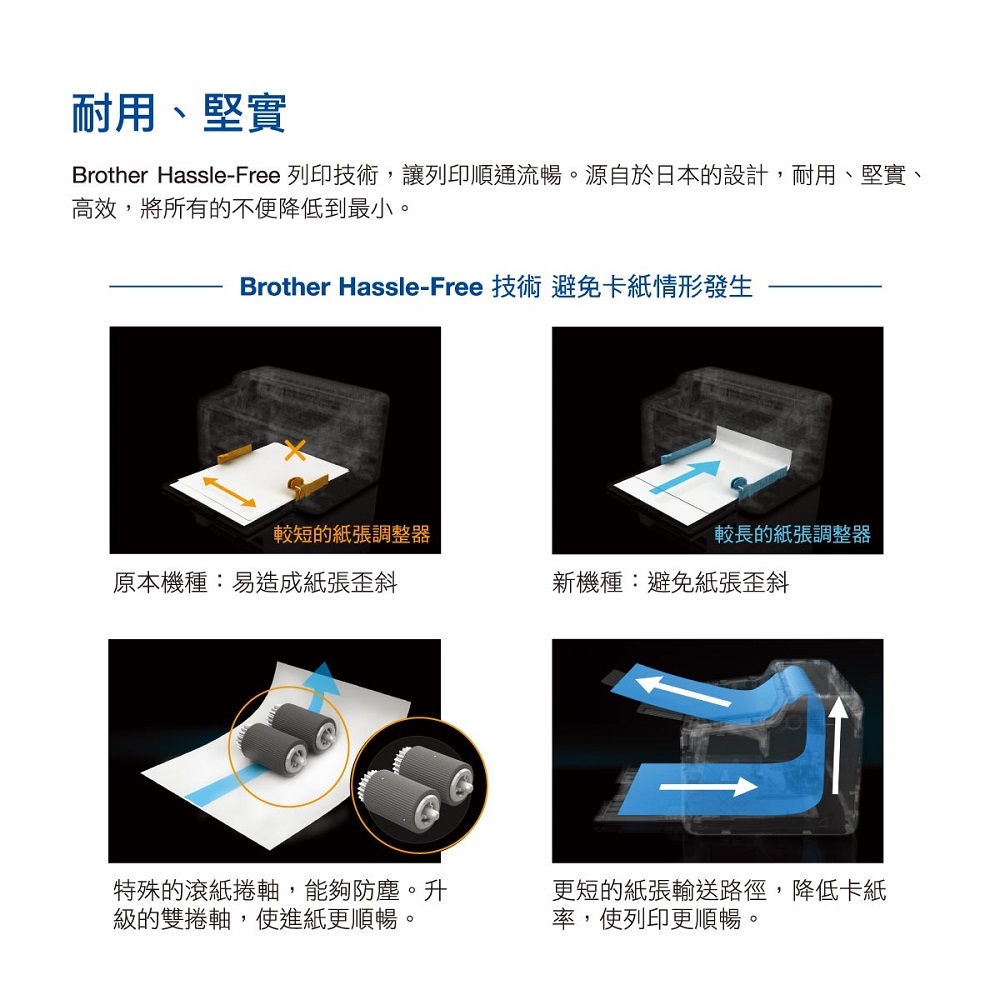 耐用、堅實

Brother Hassle-Free 列印技術，讓列印順通流暢。源自於日本的設計，耐用、堅實、高效，將所有的不便降低到最小。

Brother Hassle-Free 技術 避免卡紙情形發生

較短的紙張調整器

原本機種：易造成紙張歪斜

較長的紙張調整器

新機種：避免紙張歪斜

特殊的滾紙捲軸，能夠防塵。升級的雙捲軸，使進紙更順暢。

更短的紙張輸送路徑，降低卡紙率，使列印更順暢。