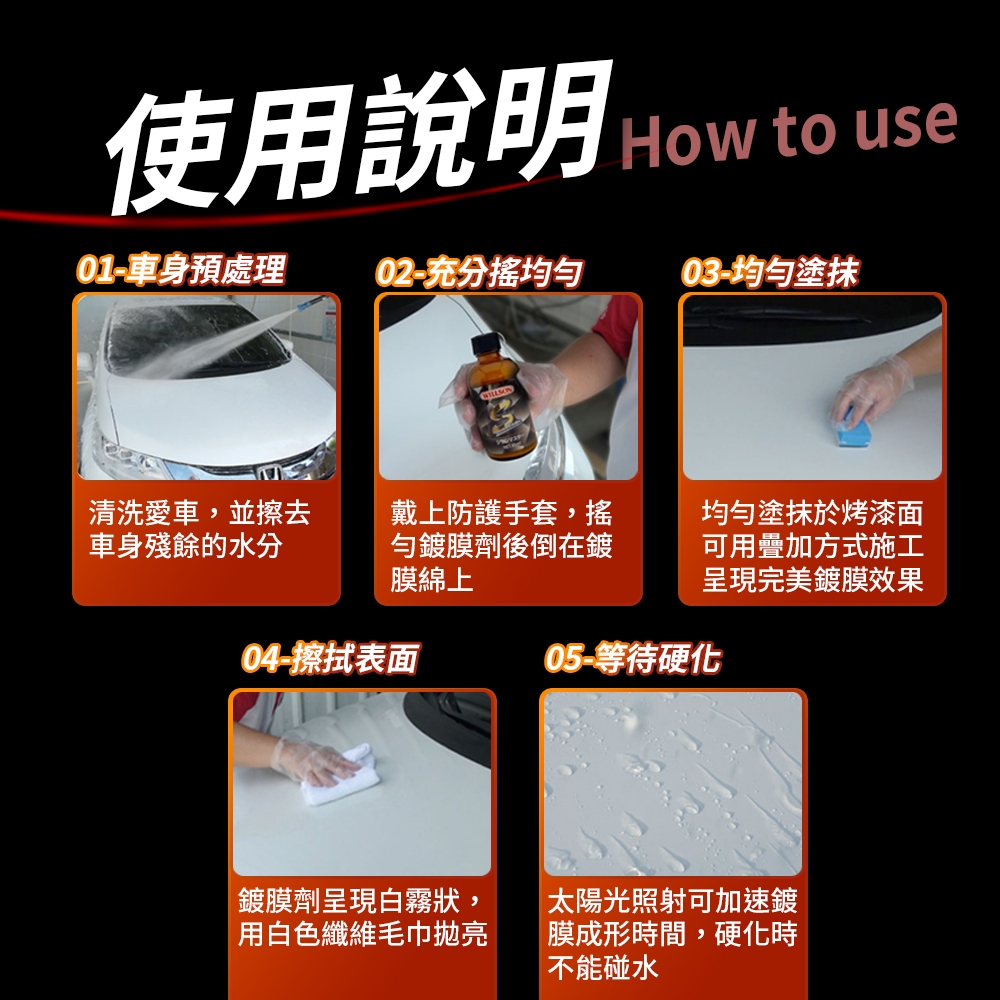 使用說明 How to use

01-車身預處理

清洗愛車，並擦去車身殘餘的水分

02-充分搖均勻

WILLSON

戴上防護手套，搖勻鍍膜劑後倒在鍍膜綿上

03-均勻塗抹

均勻塗抹於烤漆面
可用疊加方式施工
呈現完美鍍膜效果

04-擦拭表面

鍍膜劑呈現白霧狀，用白色纖維毛巾拋亮

05-等待硬化

太陽光照射可加速鍍膜成形時間，硬化時不能碰水