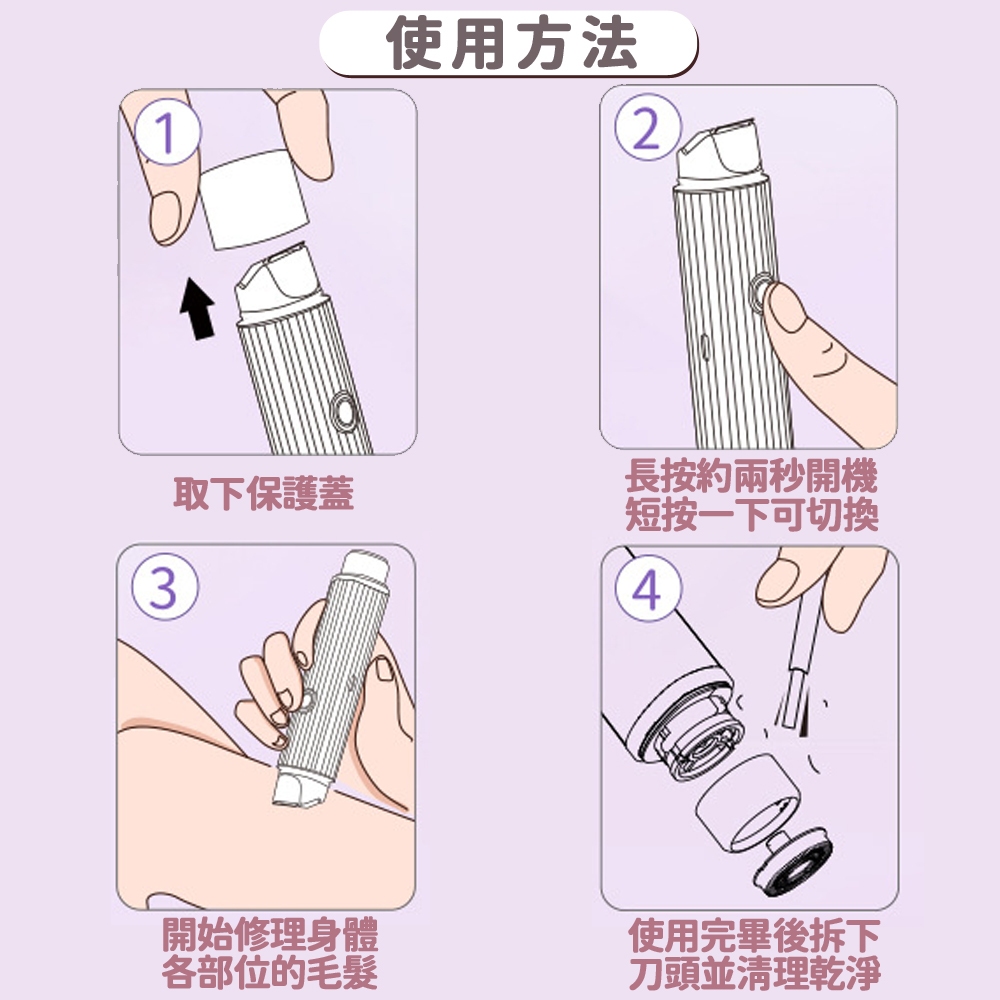 使用方法

1

取下保護蓋

2

長按約兩秒開機
短按一下可切換

3

開始修理身體
各部位的毛髮

4

使用完畢後拆下
刀頭並清理乾淨