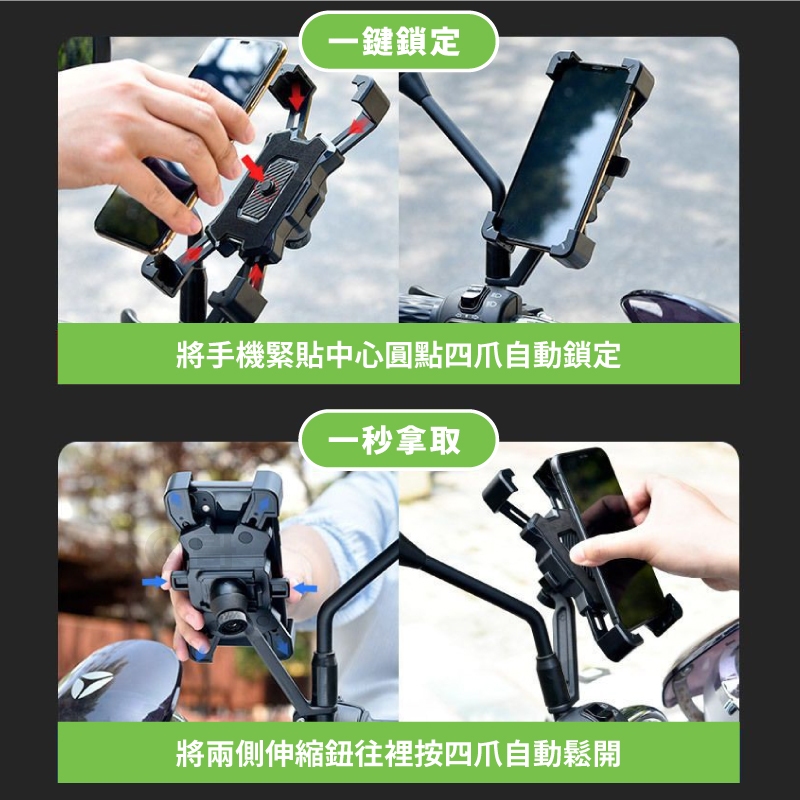 一鍵鎖定

將手機緊貼中心圓點四爪自動鎖定

一秒拿取

將兩側伸縮鈕往裡按四爪自動鬆開