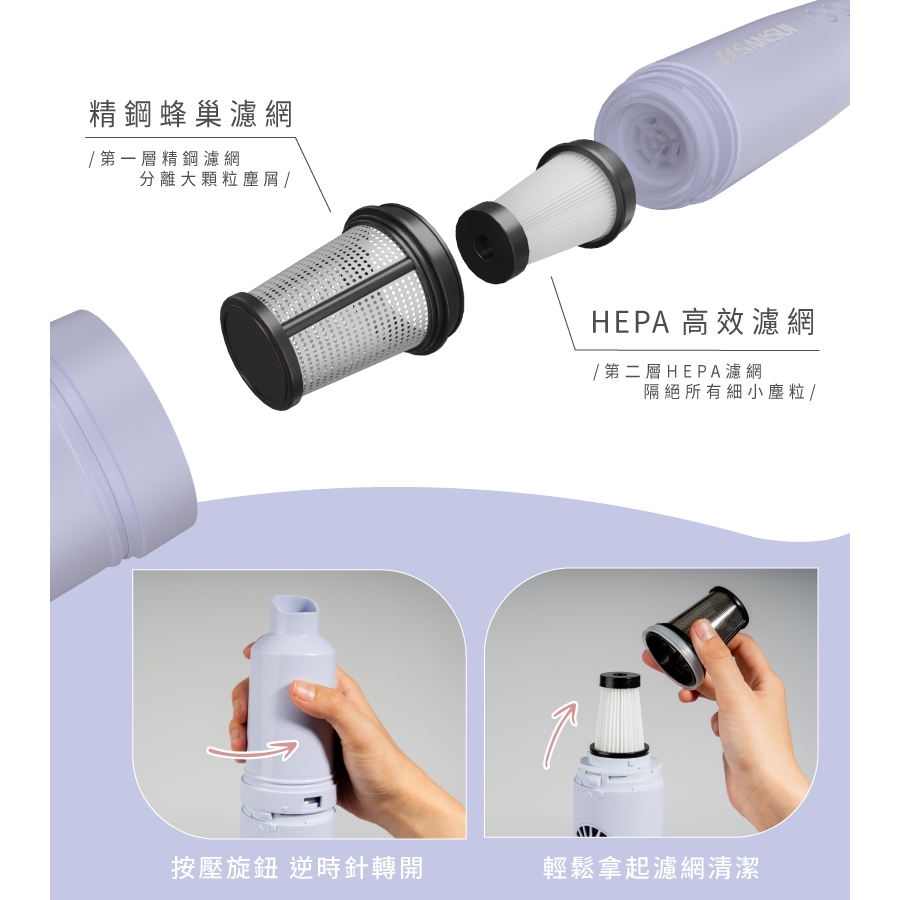 SANSUI

精鋼蜂巢濾網

/ 第一層精鋼濾網
分離大顆粒塵屑 /

HEPA 高效濾網

/ 第二層HEPA濾網
隔絕所有細小塵粒 /

按壓旋鈕 逆時針轉開

輕鬆拿起濾網清潔