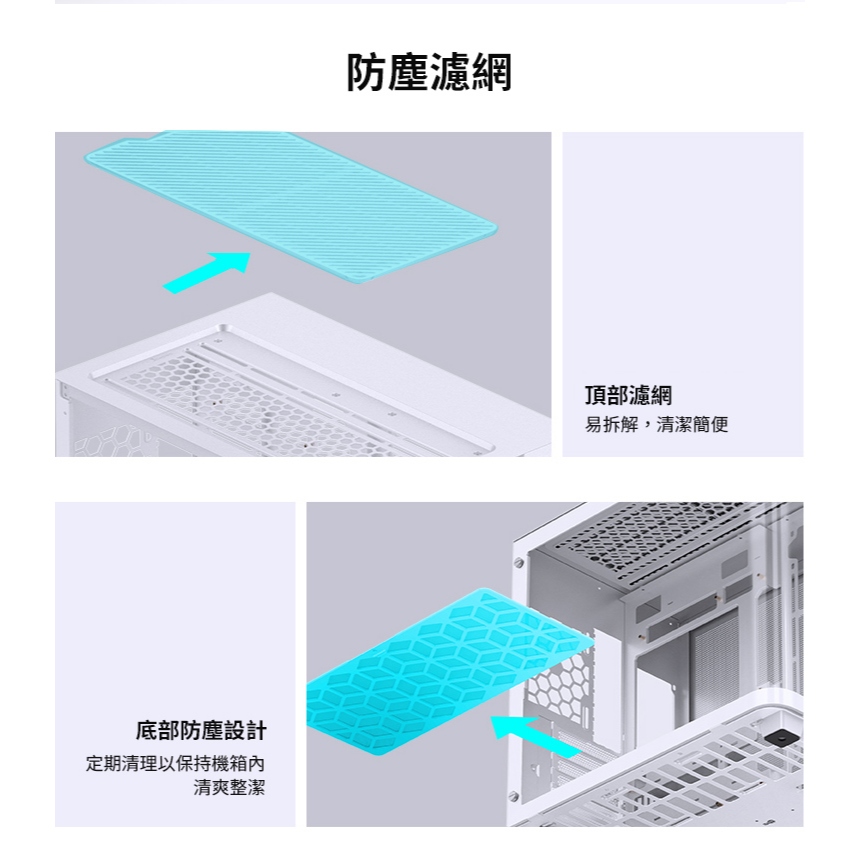 防塵濾網

頂部濾網
易拆解，清潔簡便

底部防塵設計
定期清理以保持機箱內清爽整潔