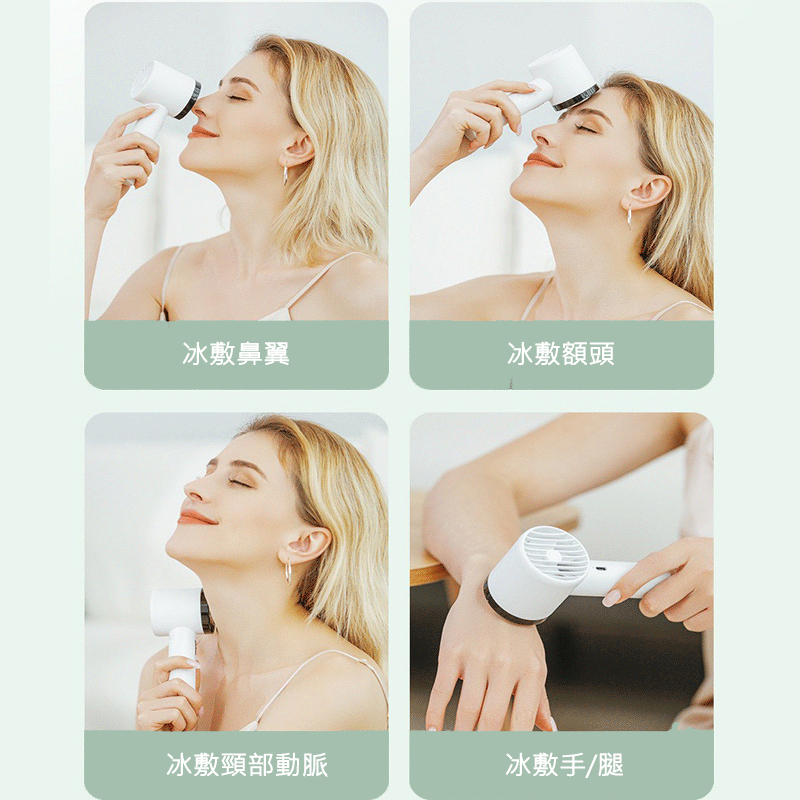 冰敷鼻翼

冰敷額頭

冰敷頸部動脈

冰敷手/腿