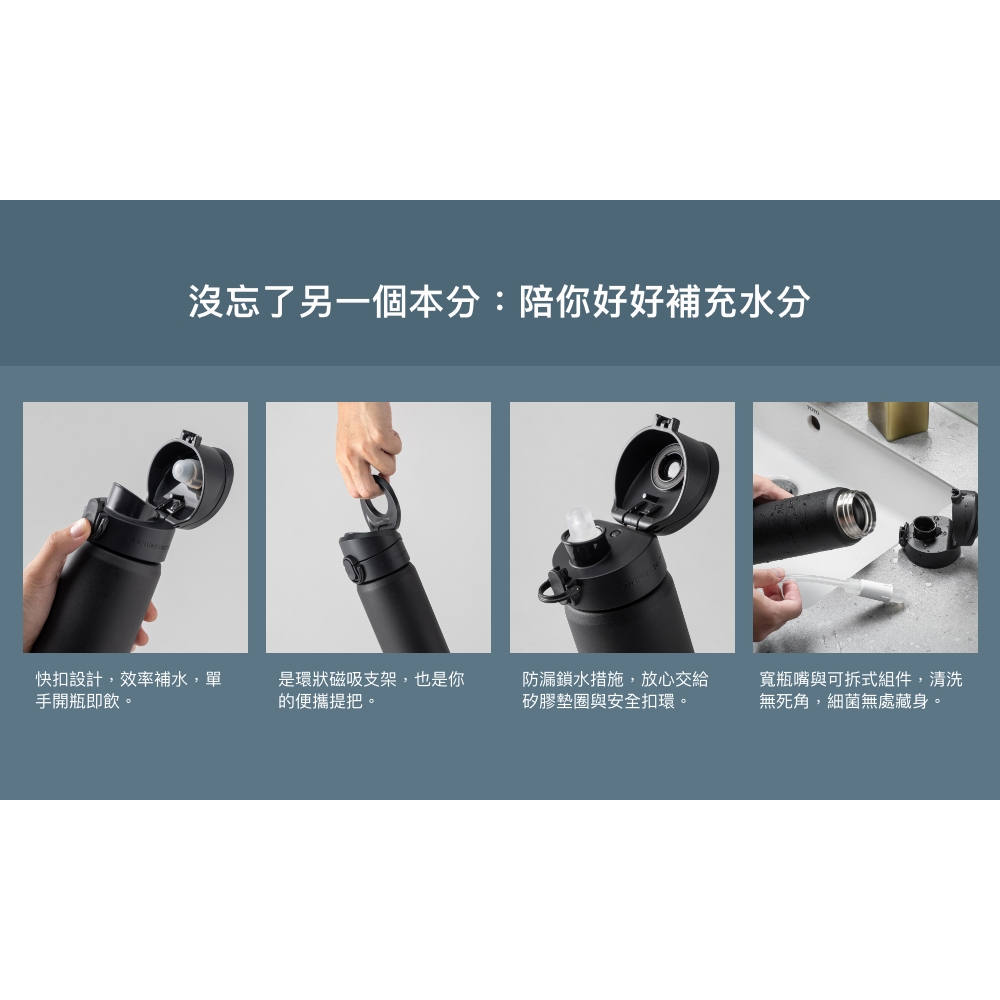 沒忘了另一個本分：陪你好好補充水分

快扣設計，效率補水，單手開瓶即飲。

是環狀磁吸支架，也是你的便攜提把。

防漏鎖水措施，放心交給矽膠墊圈與安全扣環。

寬瓶嘴與可拆式組件，清洗無死角，細菌無處藏身。