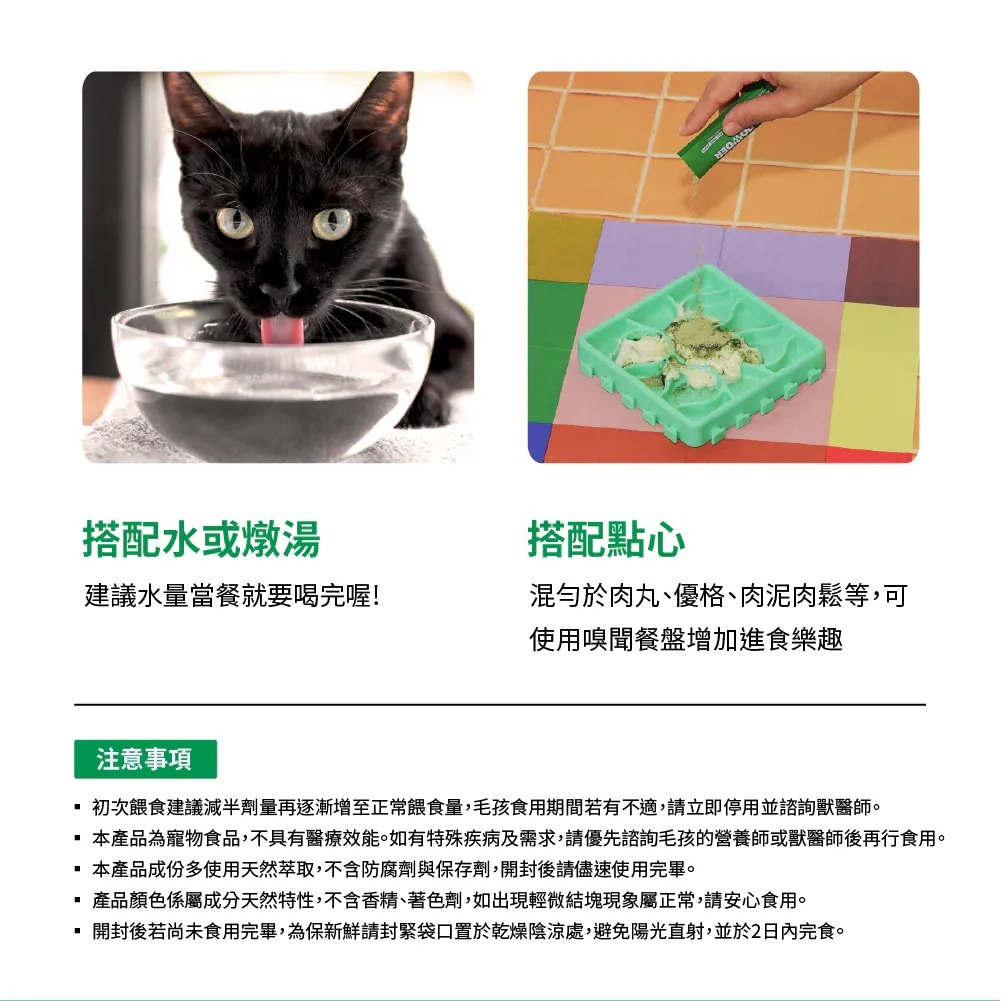 搭配水或燉湯

建議水量當餐就要喝完喔!

搭配點心

混勻於肉丸、優格、肉泥肉鬆等,可使用嗅聞餐盤增加進食樂趣

注意事項

▪ 初次餵食建議減半劑量再逐漸增至正常餵食量,毛孩食用期間若有不適,請立即停用並諮詢獸醫師。
▪ 本產品為寵物食品,不具有醫療效能。如有特殊疾病及需求,請優先諮詢毛孩的營養師或獸醫師後再行食用。
▪ 本產品成份多使用天然萃取,不含防腐劑與保存劑,開封後請儘速使用完畢。
▪ 產品顏色係屬成分天然特性,不含香精、著色劑,如出現輕微結塊現象屬正常,請安心食用。
▪ 開封後若尚未食用完畢,為保新鮮請封緊袋口置於乾燥陰涼處,避免陽光直射,並於2日內完食。