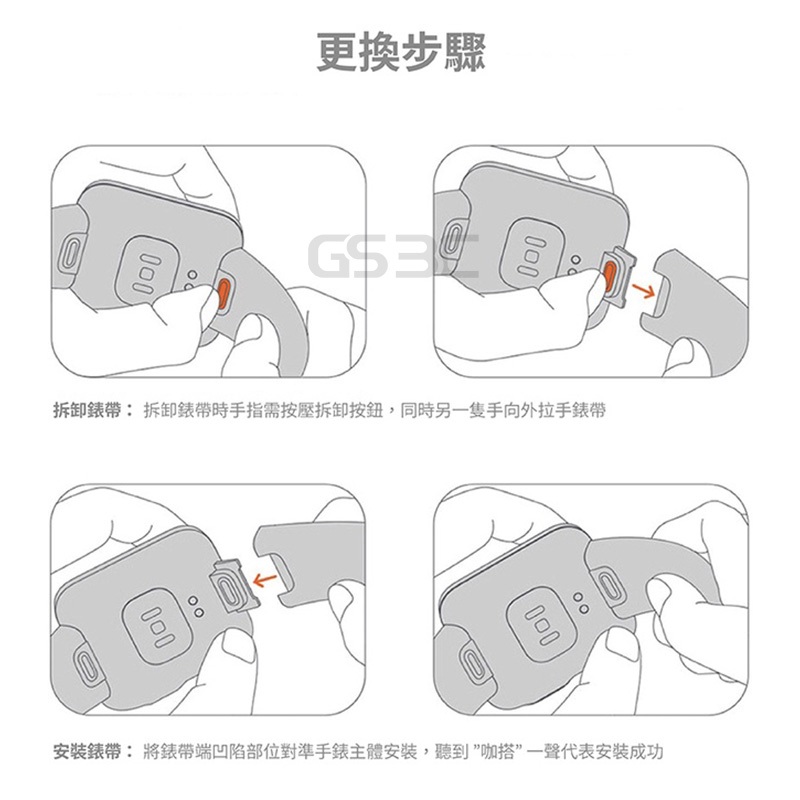 更換步驟

GS3C

拆卸錶帶： 拆卸錶帶時手指需按壓拆卸按鈕，同時另一隻手向外拉手錶帶

安裝錶帶： 將錶帶端凹陷部位對準手錶主體安裝，聽到 "咖搭" 一聲代表安裝成功