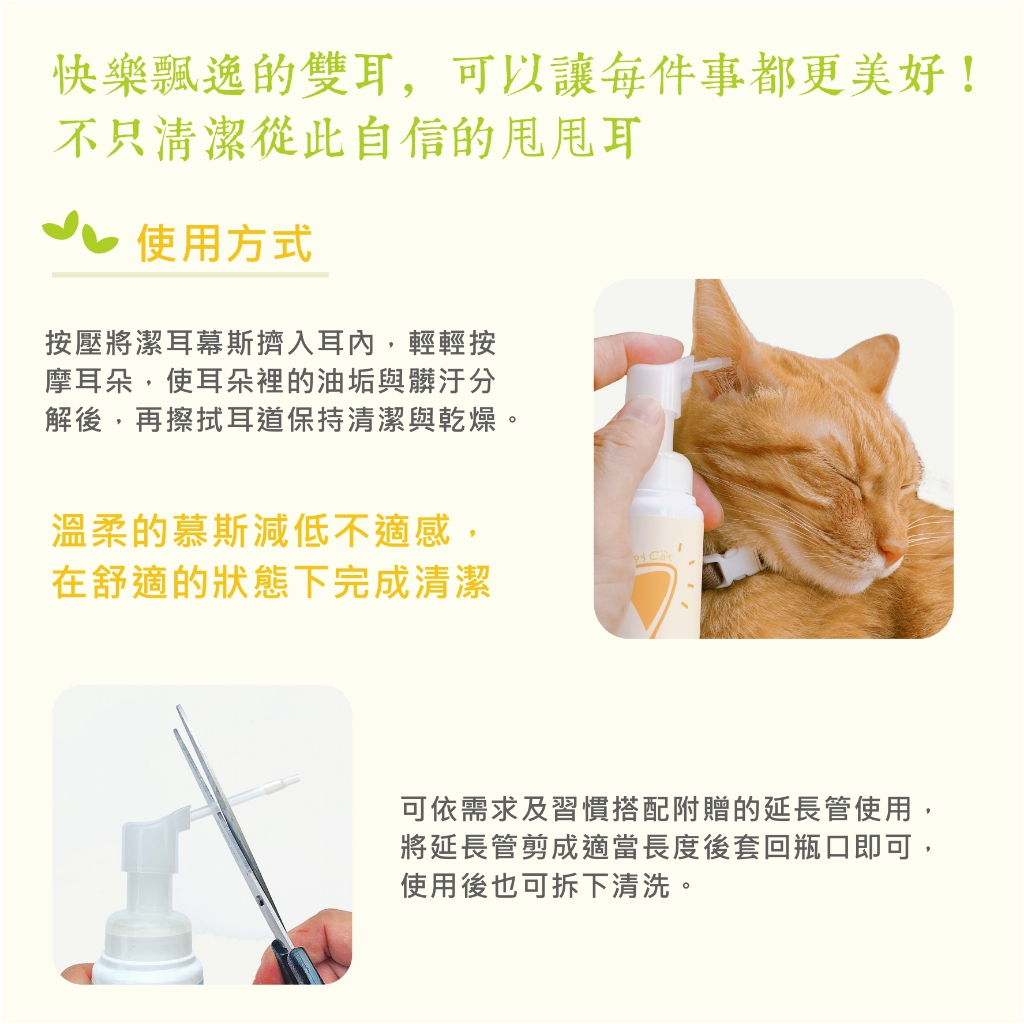 快樂飄逸的雙耳，可以讓每件事都更美好！
不只清潔從此自信的甩甩耳

使用方式

按壓將潔耳幕斯擠入耳內，輕輕按摩耳朵，使耳朵裡的油垢與髒汙分解後，再擦拭耳道保持清潔與乾燥。

溫柔的慕斯減低不適感，
在舒適的狀態下完成清潔

Pet Cat

可依需求及習慣搭配附贈的延長管使用，將延長管剪成適當長度後套回瓶口即可，使用後也可拆下清洗。