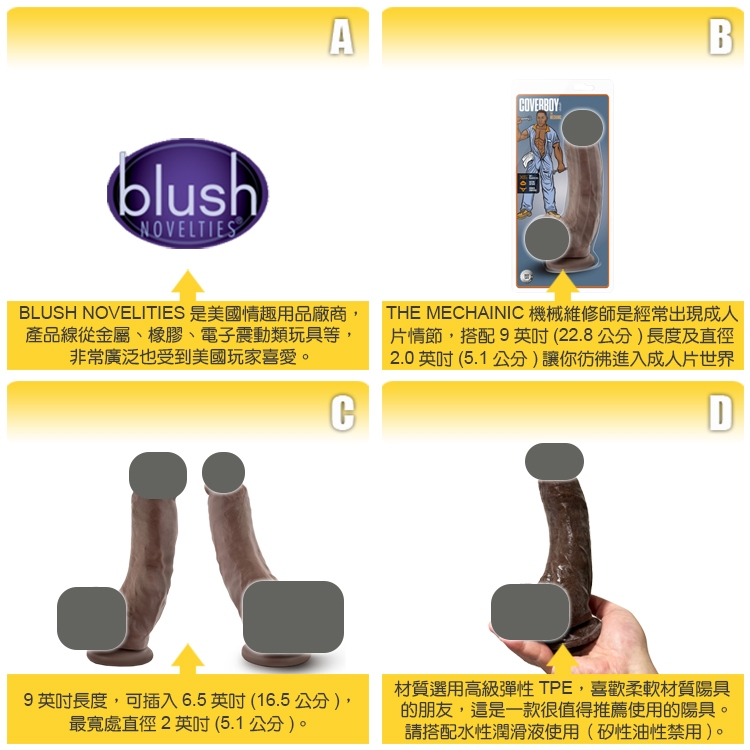 A

blush NOVELTIES

BLUSH NOVELITIES 是美國情趣用品廠商，產品線從金屬、橡膠、電子震動類玩具等，非常廣泛也受到美國玩家喜愛。

B

COVERBOY

THE MECHAINIC 機械維修師是經常出現成人片情節，搭配 9 英吋 (22.8 公分 ) 長度及直徑 2.0 英吋 (5.1 公分 ) 讓你彷彿進入成人片世界

C

9 英吋長度，可插入 6.5 英吋 (16.5 公分 )，最寬處直徑 2 英吋 (5.1 公分 )。

D

材質選用高級彈性 TPE，喜歡柔軟材質陽具的朋友，這是一款很值得推薦使用的陽具。請搭配水性潤滑液使用（矽性油性禁用）。