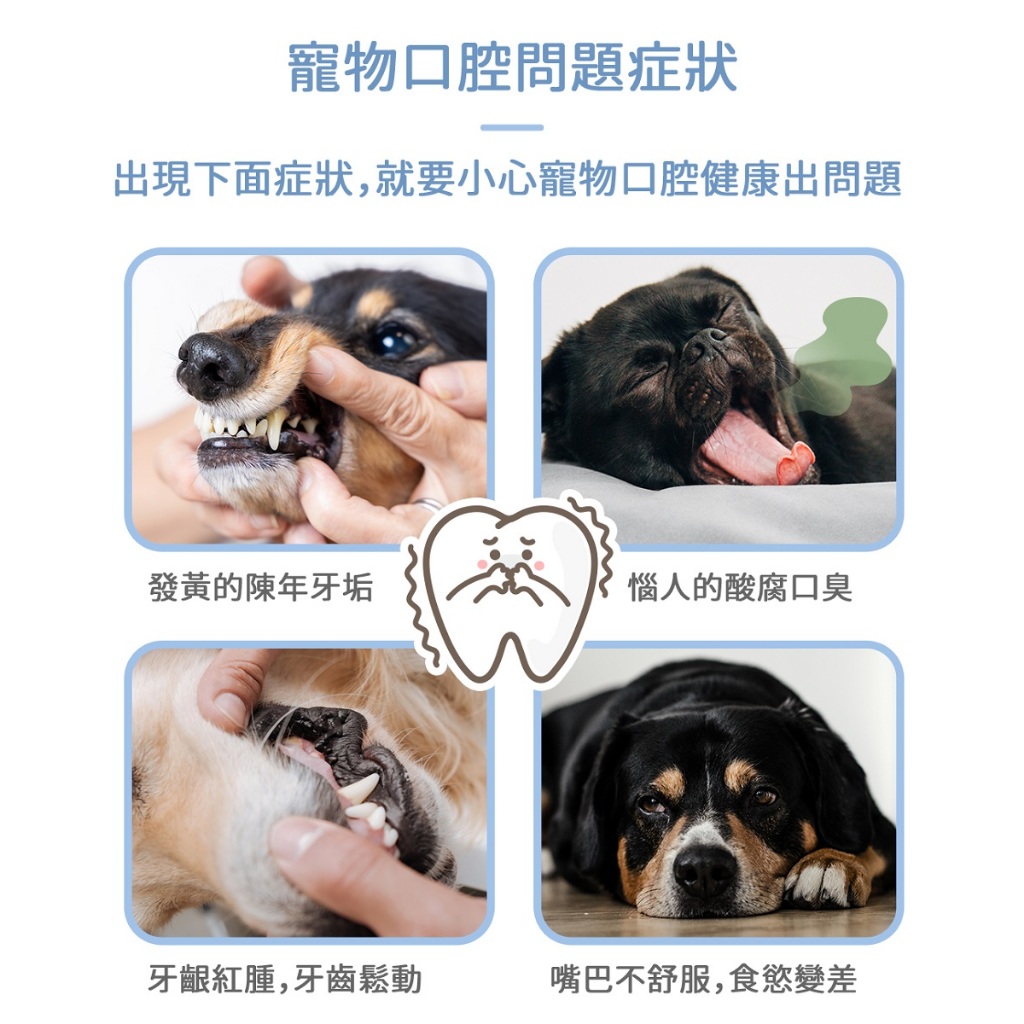 寵物口腔問題症狀

出現下面症狀,就要小心寵物口腔健康出問題

發黃的陳年牙垢

惱人的酸腐口臭

牙齦紅腫,牙齒鬆動

嘴巴不舒服,食慾變差