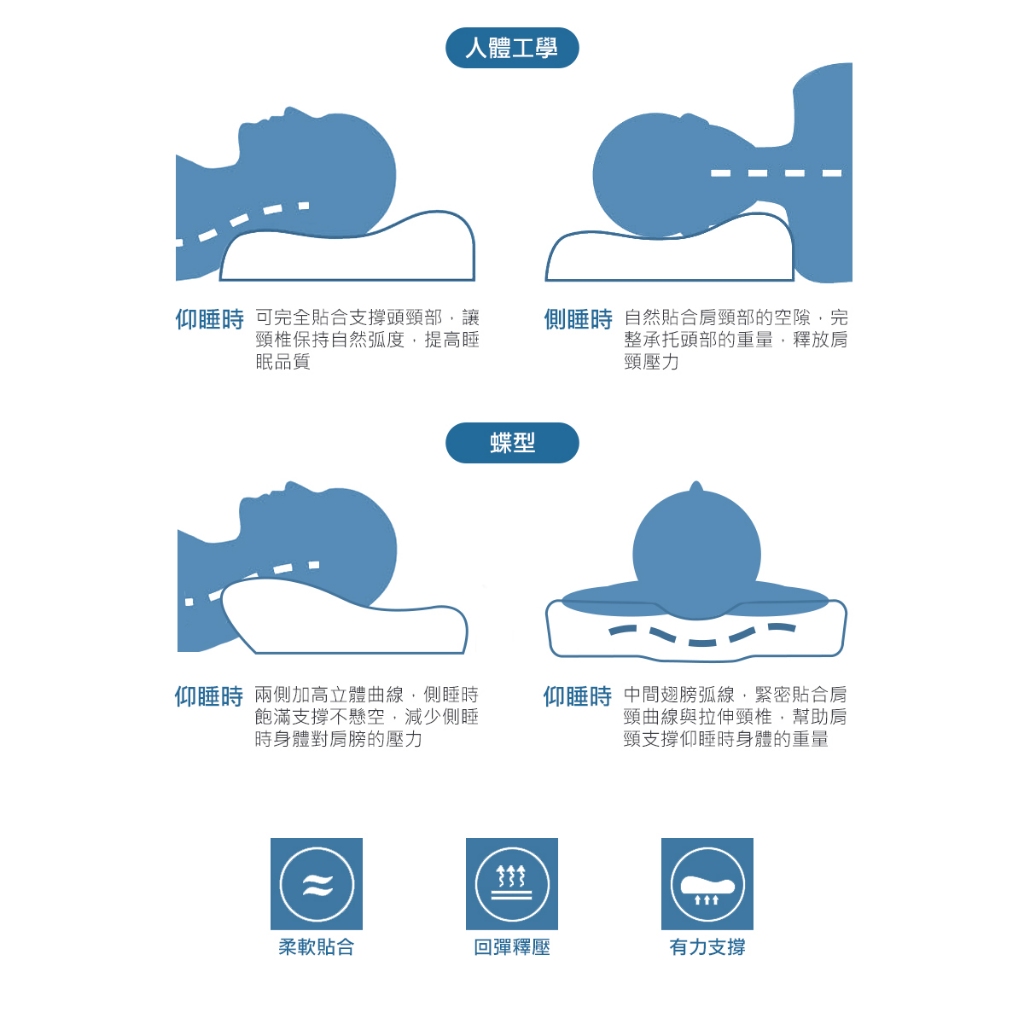 人體工學

仰睡時 可完全貼合支撐頭頸部，讓頸椎保持自然弧度，提高睡眠品質

側睡時 自然貼合肩頸部的空隙，完整承托頭部的重量，釋放肩頸壓力

蝶型

仰睡時 兩側加高立體曲線，側睡時飽滿支撐不懸空，減少側睡時身體對肩膀的壓力

仰睡時 中間翅膀弧線，緊密貼合肩頸曲線與拉伸頸椎，幫助肩頸支撐仰睡時身體的重量

柔軟貼合

回彈釋壓

有力支撐