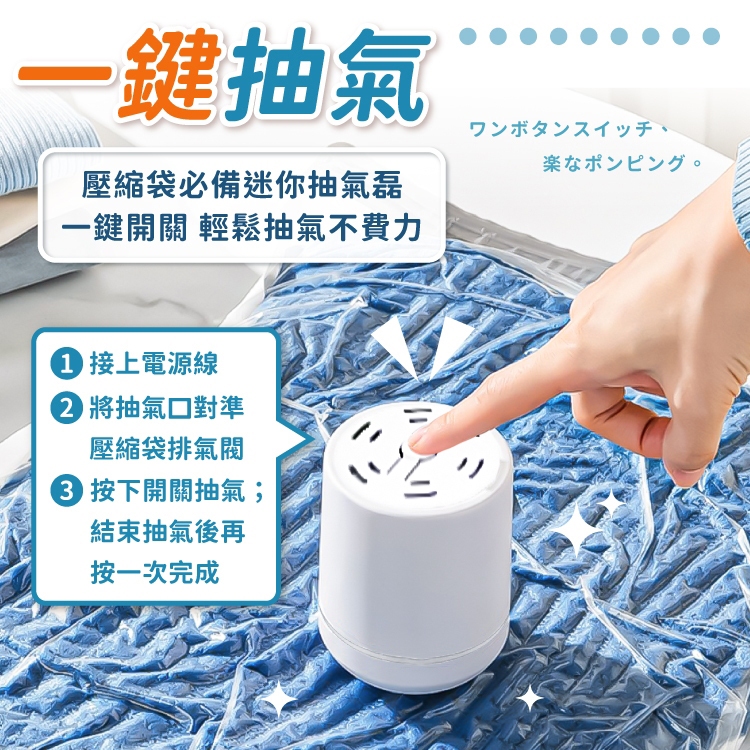 一鍵抽氣

ワンボタンスイッチ、
楽なポンピング。

壓縮袋必備迷你抽氣磊
一鍵開關 輕鬆抽氣不費力

1 接上電源線
2 將抽氣口對準壓縮袋排氣閥
3 按下開關抽氣；結束抽氣後再按一次完成