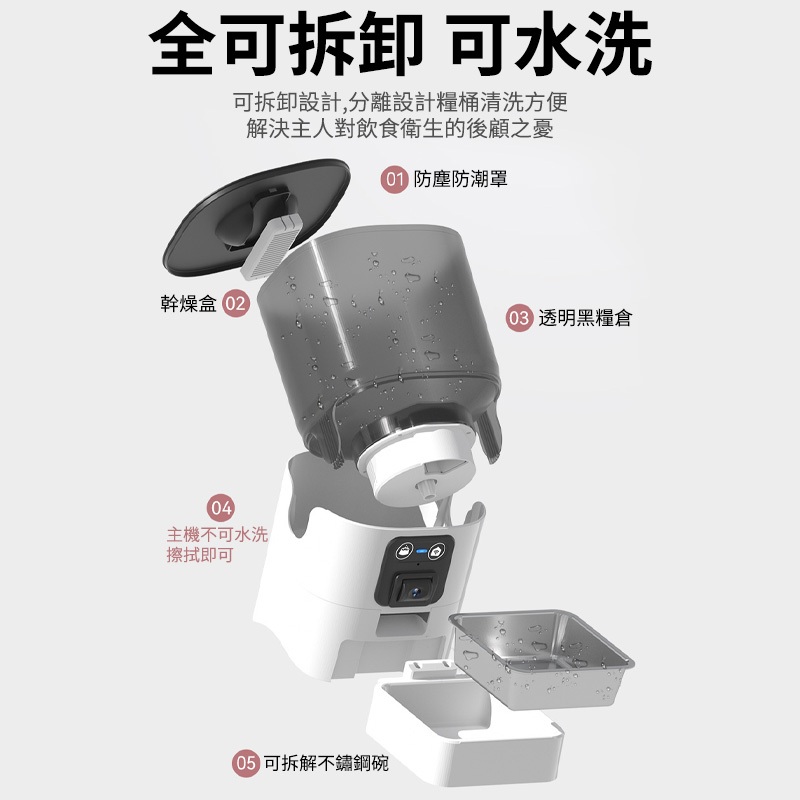 全可拆卸 可水洗

可拆卸設計,分離設計糧桶清洗方便
解決主人對飲食衛生的後顧之憂

01 防塵防潮罩

幹燥盒 02

03 透明黑糧倉

04
主機不可水洗
擦拭即可

05 可拆解不鏽鋼碗