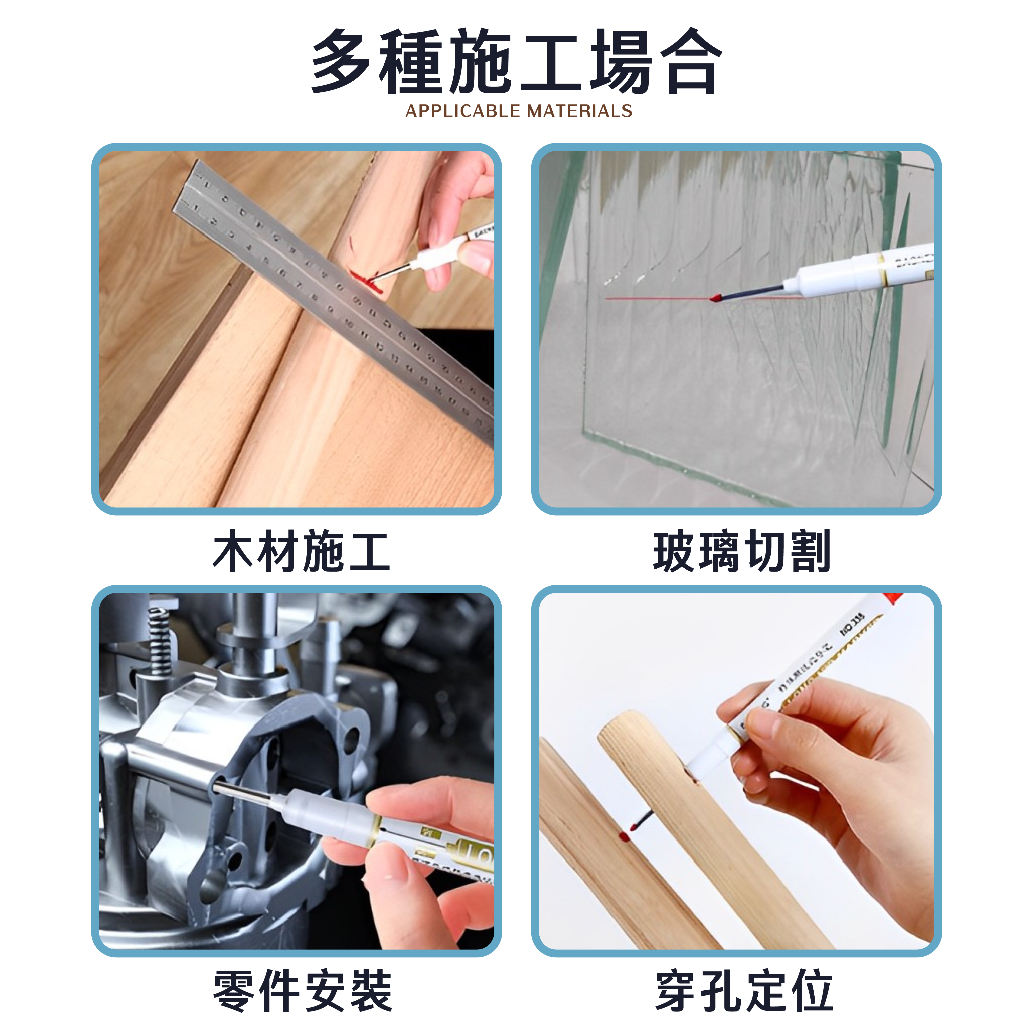 多種施工場合
APPLICABLE MATERIALS

木材施工

玻璃切割

零件安裝

穿孔定位