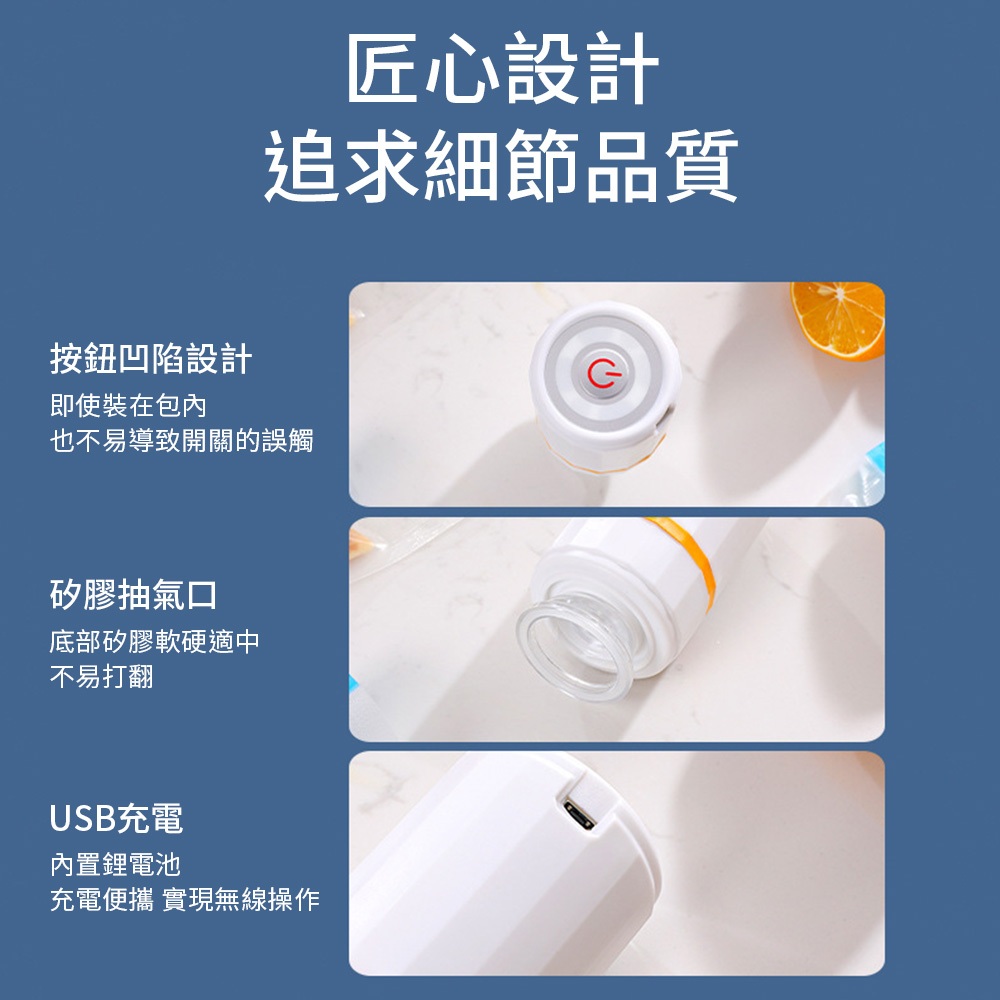 匠心設計
追求細節品質

按鈕凹陷設計

即使裝在包內
也不易導致開關的誤觸

矽膠抽氣口

底部矽膠軟硬適中
不易打翻

USB充電

內置鋰電池
充電便攜 實現無線操作