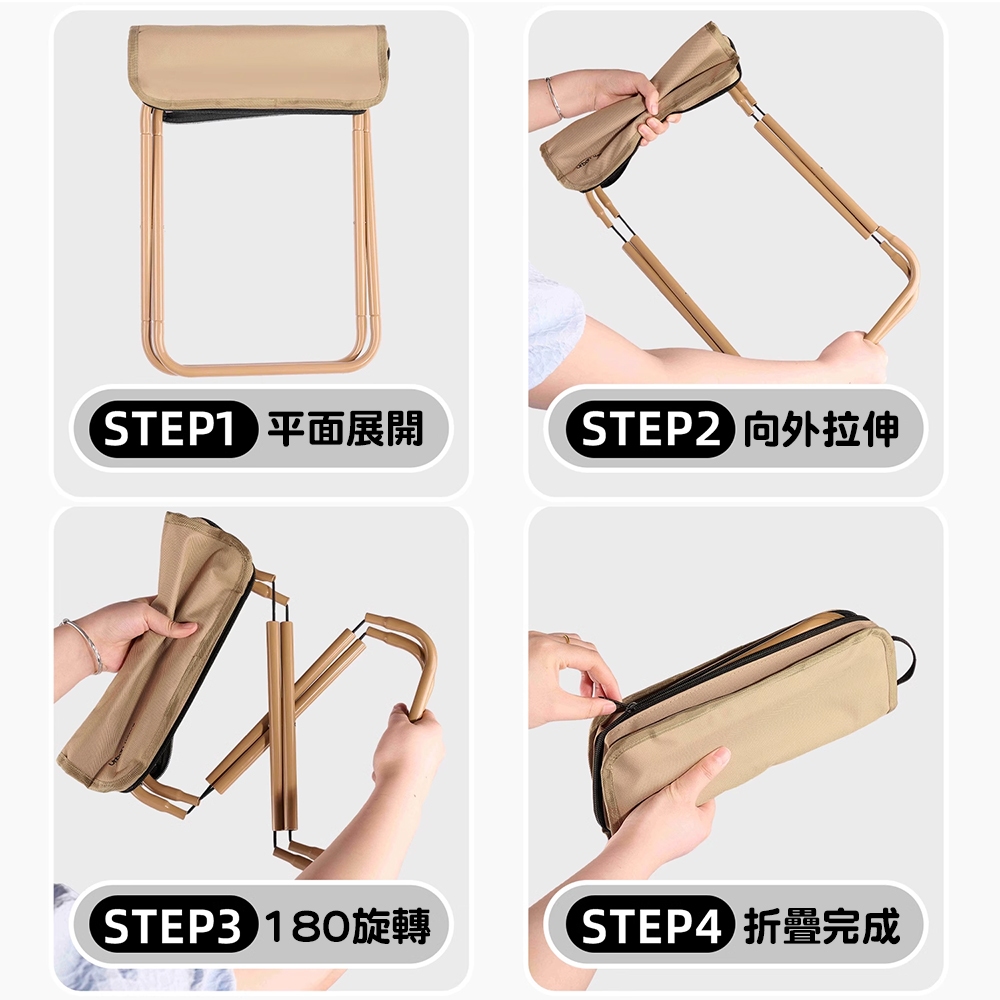 STEP1 平面展開

STEP2 向外拉伸

STEP3 180旋轉

STEP4 折疊完成