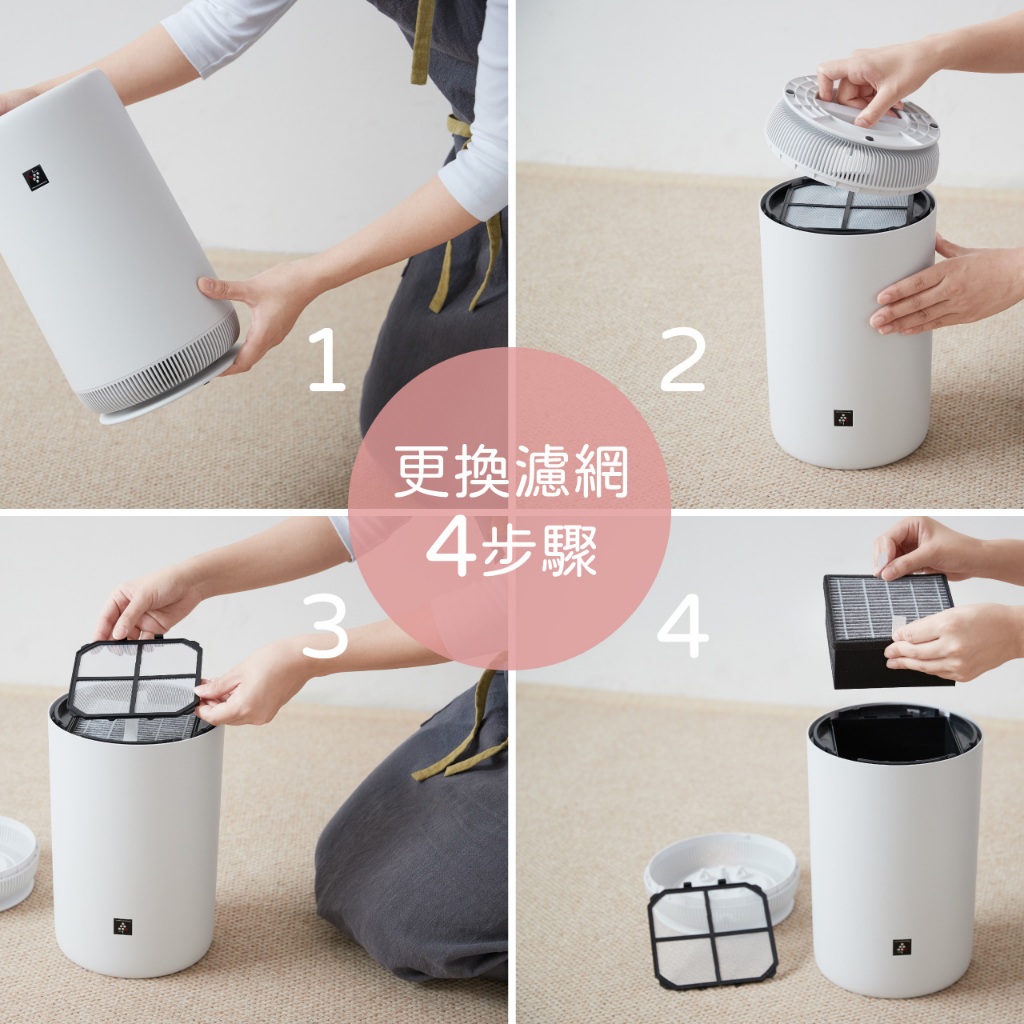 1

2

更換濾網
4步驟

3

4