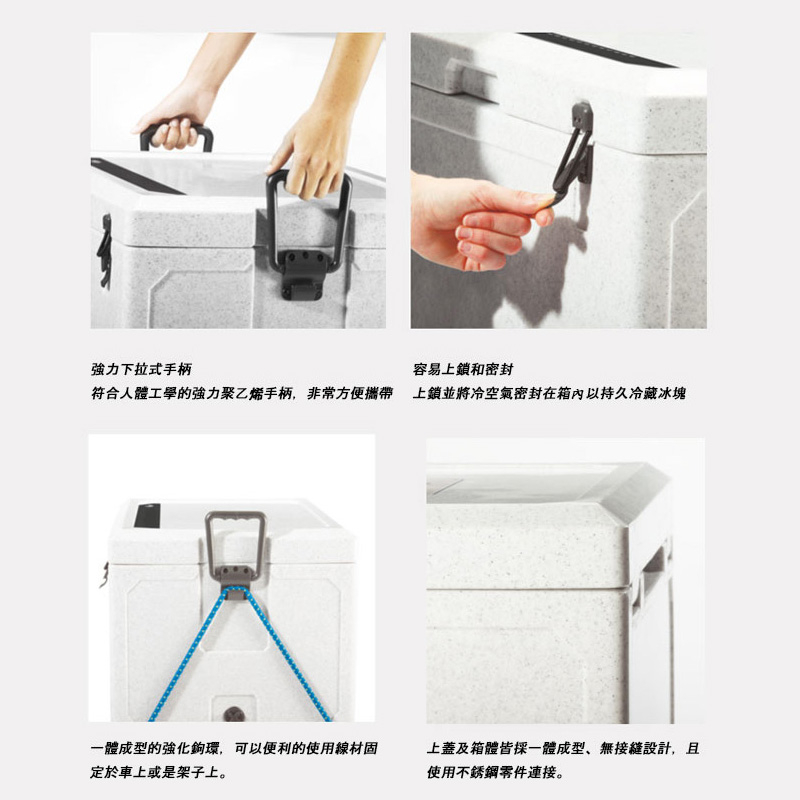 強力下拉式手柄
符合人體工學的強力聚乙烯手柄，非常方便攜帶

容易上鎖和密封
上鎖並將冷空氣密封在箱內以持久冷藏冰塊

一體成型的強化鉤環，可以便利的使用線材固定於車上或是架子上。

上蓋及箱體皆採一體成型、無接縫設計，且使用不銹鋼零件連接。