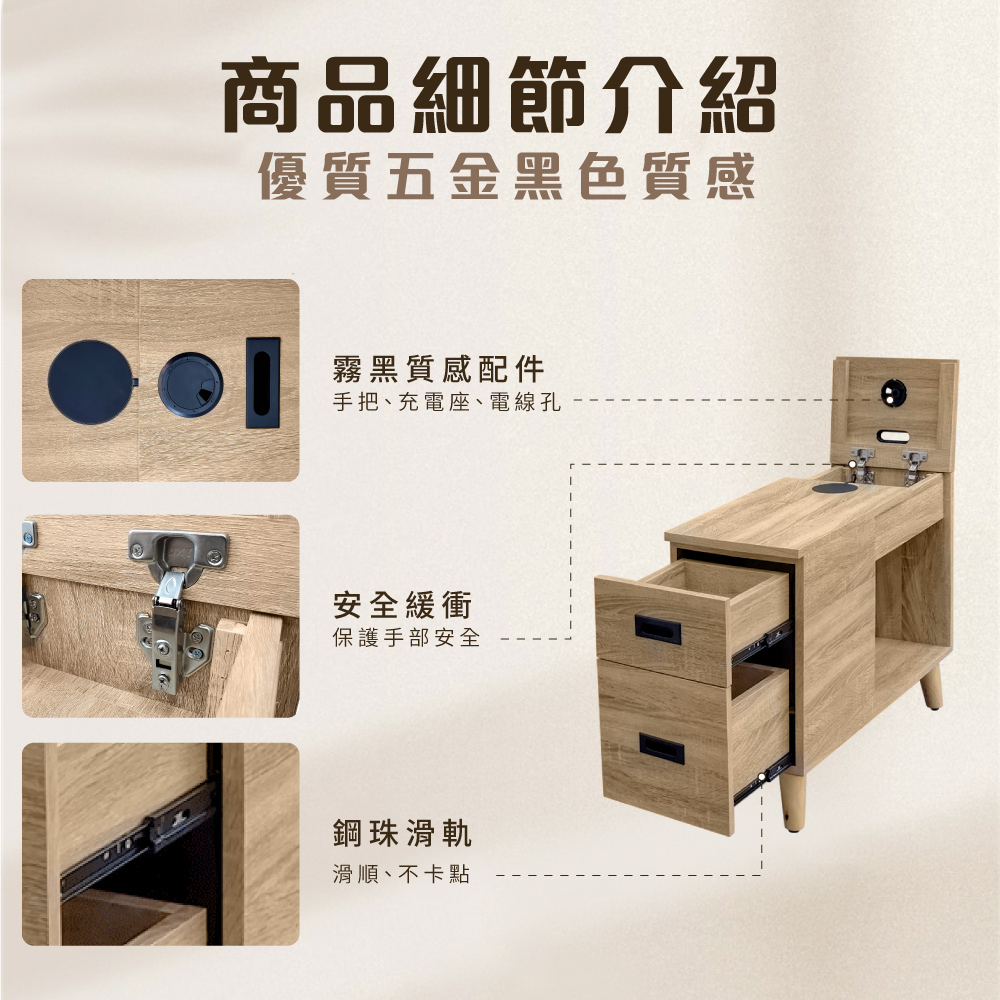 商品細節介紹
優質五金黑色質感

霧黑質感配件
手把、充電座、電線孔

安全緩衝
保護手部安全

鋼珠滑軌
滑順、不卡點