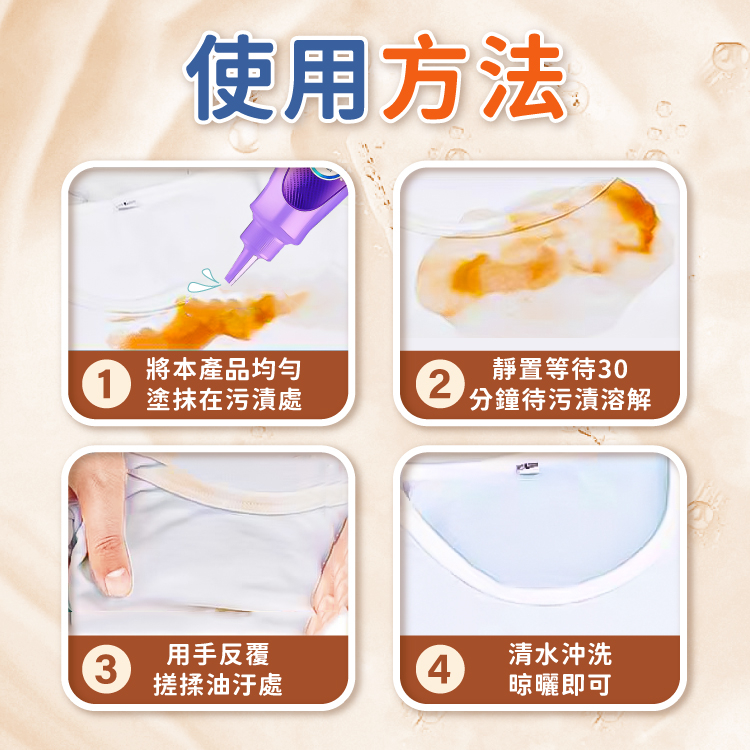 使用方法

1 將本產品均勻塗抹在污漬處

2 靜置等待30分鐘待污漬溶解

3 用手反覆搓揉油汙處

4 清水沖洗晾曬即可