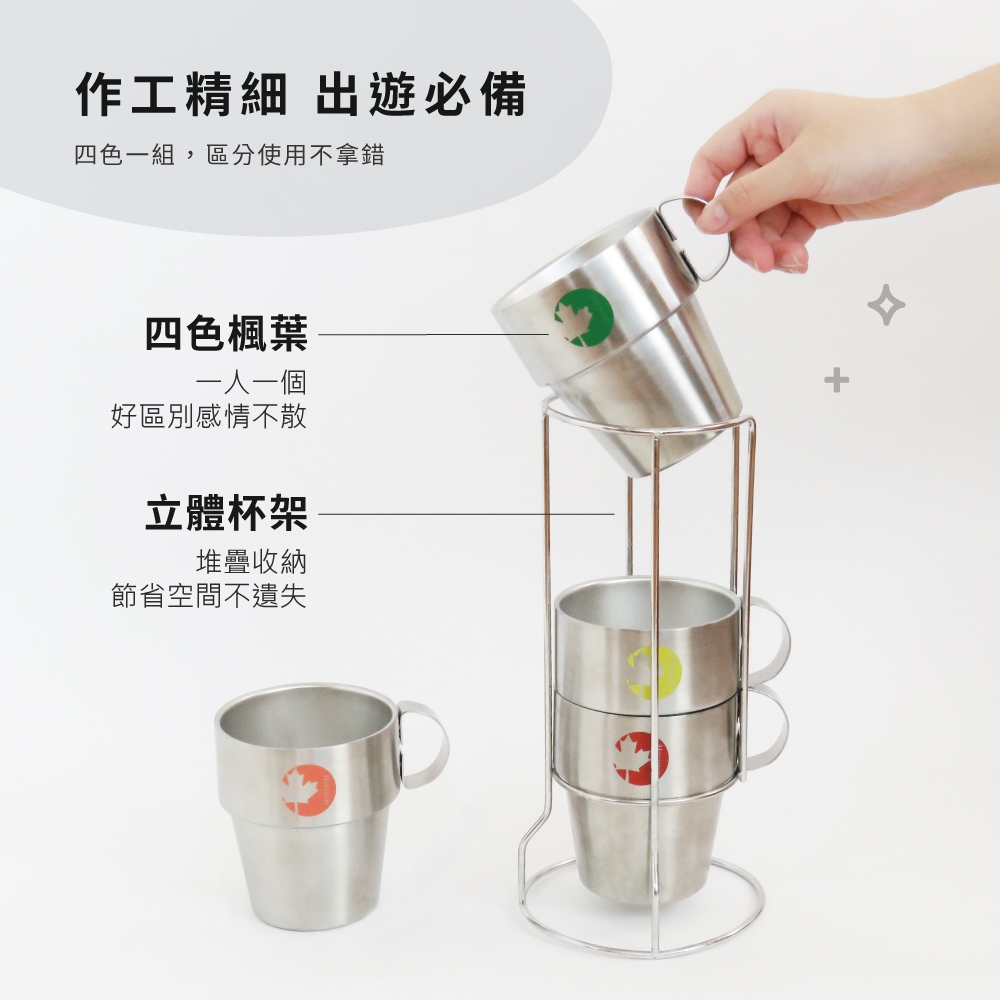 作工精細 出遊必備

四色一組，區分使用不拿錯

四色楓葉

一人一個
好區別感情不散

立體杯架

堆疊收納
節省空間不遺失