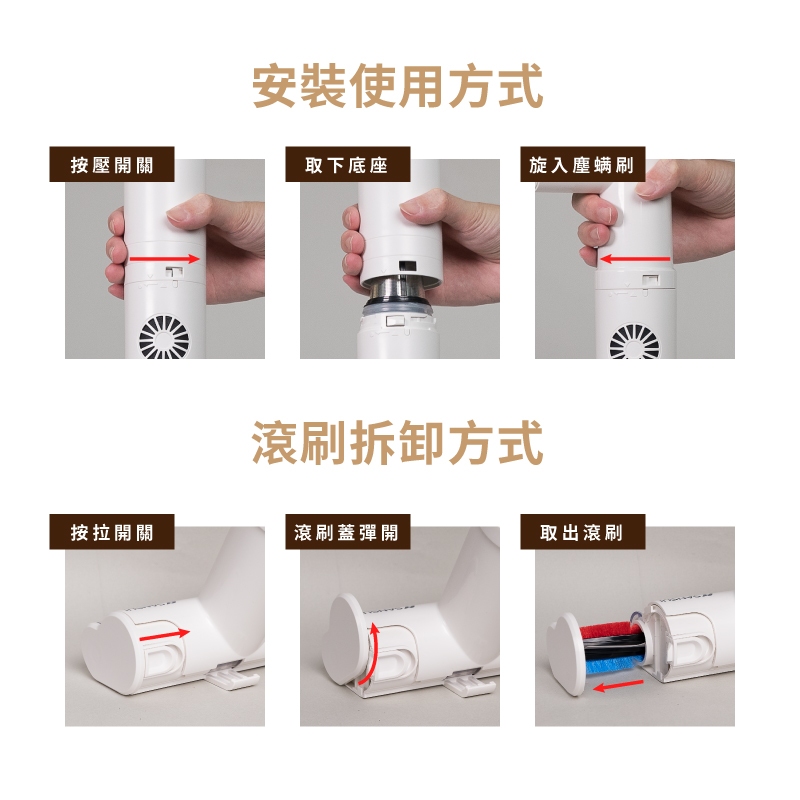 安裝使用方式

按壓開關

取下底座

旋入塵蟎刷

滾刷拆卸方式

按拉開關

滾刷蓋彈開

取出滾刷