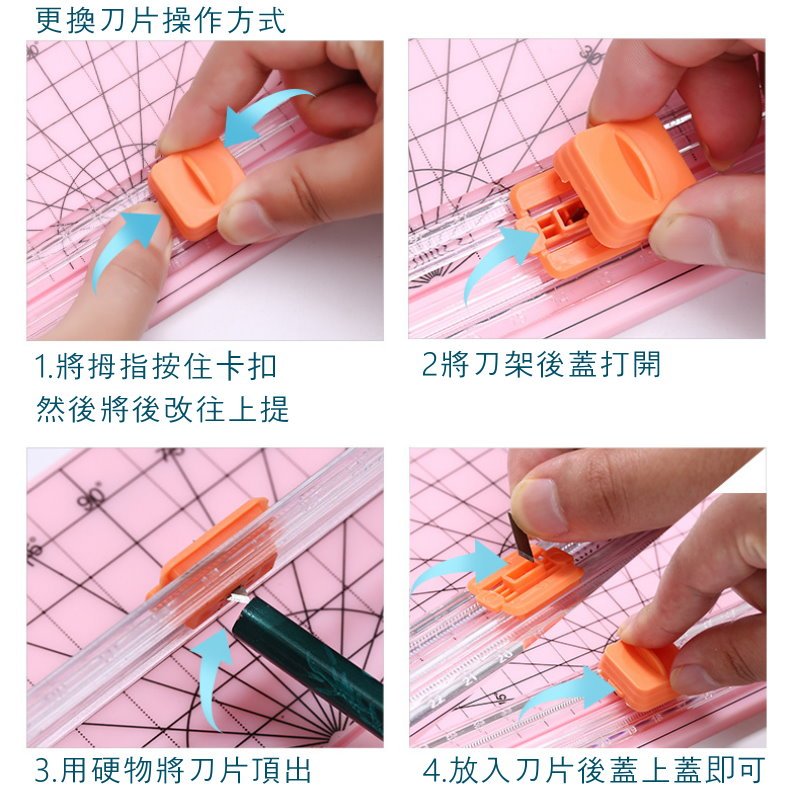 更換刀片操作方式

1.將拇指按住卡扣
然後將後改往上提

2將刀架後蓋打開

3.用硬物將刀片頂出

4.放入刀片後蓋上蓋即可