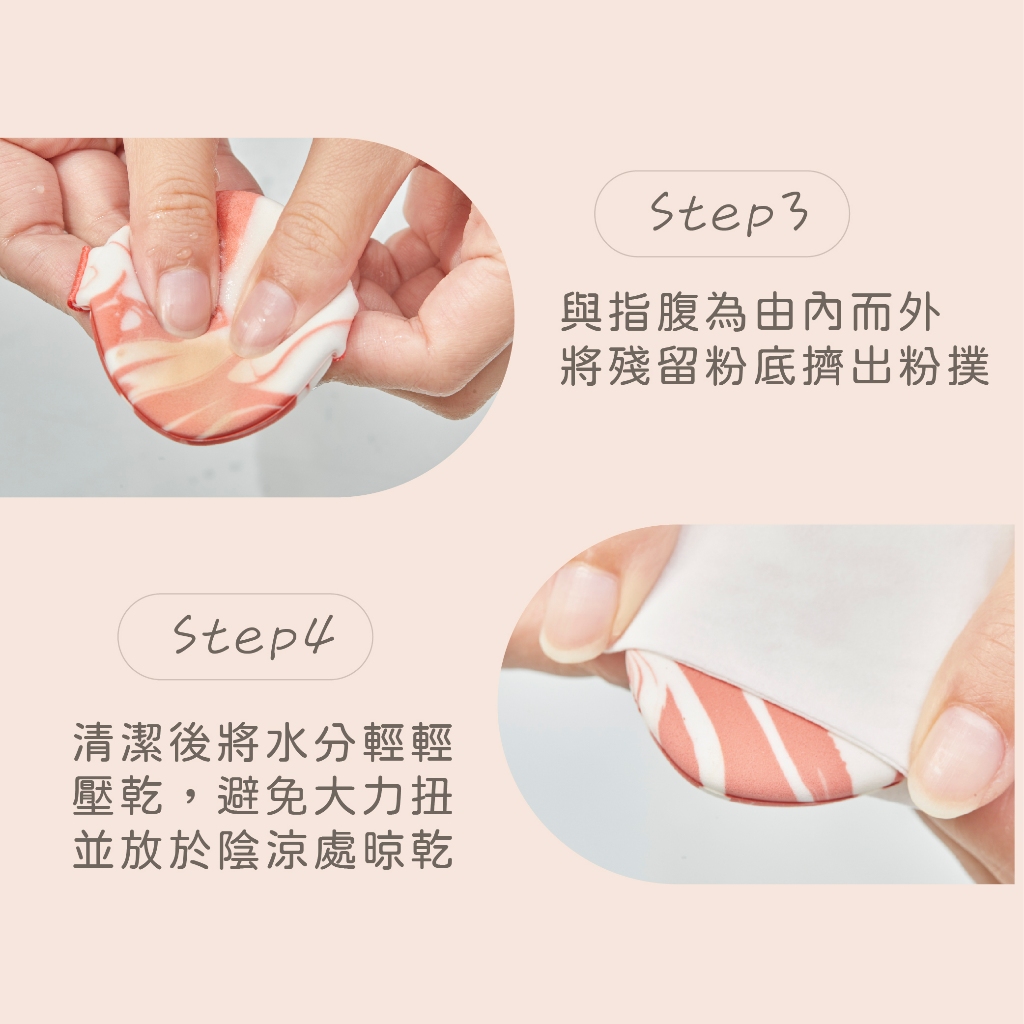 Step3

與指腹為由內而外
將殘留粉底擠出粉撲

Step4

清潔後將水分輕輕
壓乾，避免大力扭
並放於陰涼處晾乾