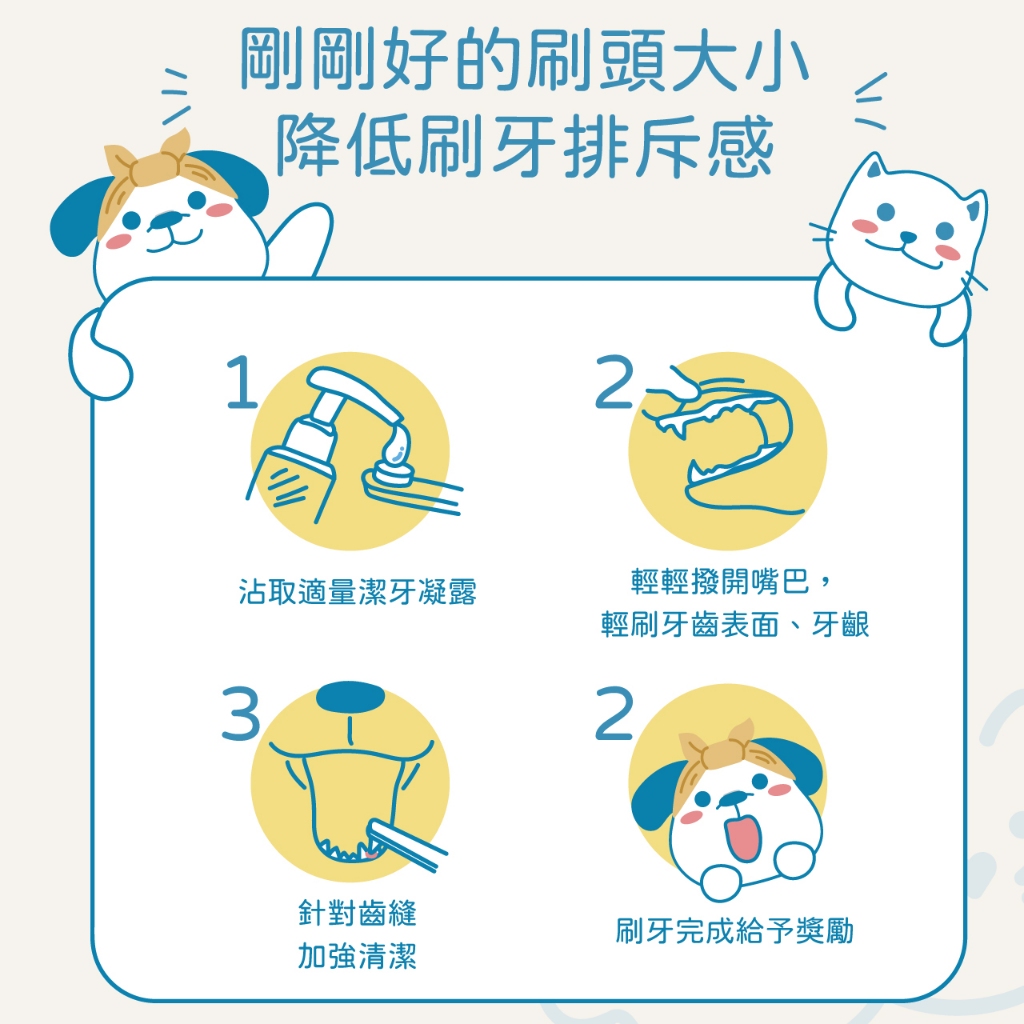 剛剛好的刷頭大小
降低刷牙排斥感

1

沾取適量潔牙凝露

2

輕輕撥開嘴巴，
輕刷牙齒表面、牙齦

3

針對齒縫
加強清潔

2

刷牙完成給予獎勵