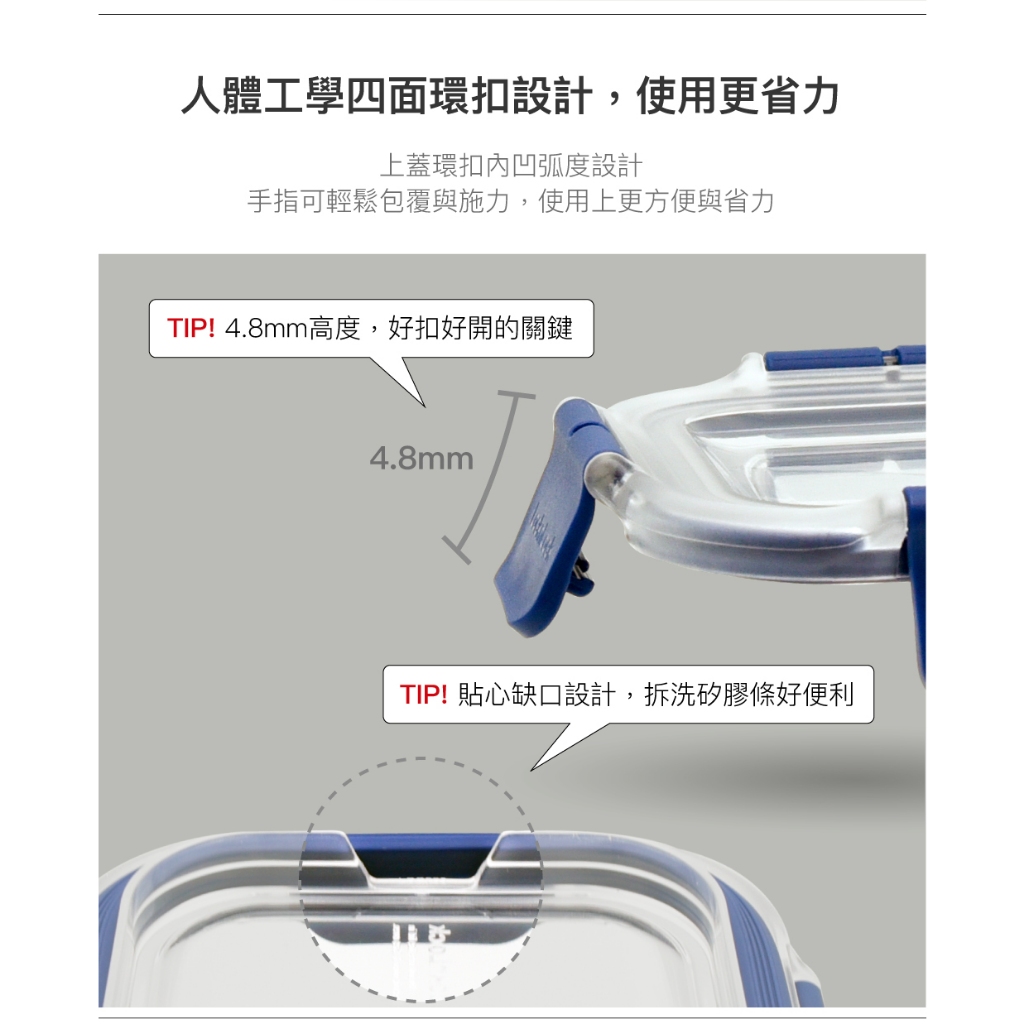 人體工學四面環扣設計，使用更省力

上蓋環扣內凹弧度設計
手指可輕鬆包覆與施力，使用上更方便與省力

TIP! 4.8mm高度，好扣好開的關鍵

4.8mm

TIP! 貼心缺口設計，拆洗矽膠條好便利